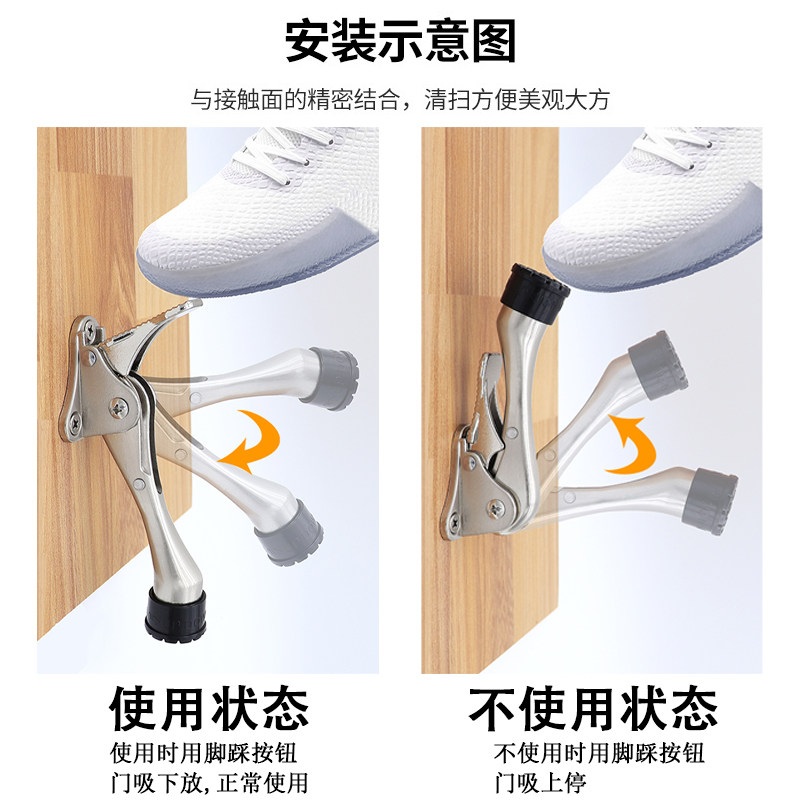 安装示意图

与接触面的精密结合，清扫方便美观大方

使用状态

使用时用脚踩按钮
门吸下放，正常使用

不使用状态

不使用时用脚踩按钮
门吸上停