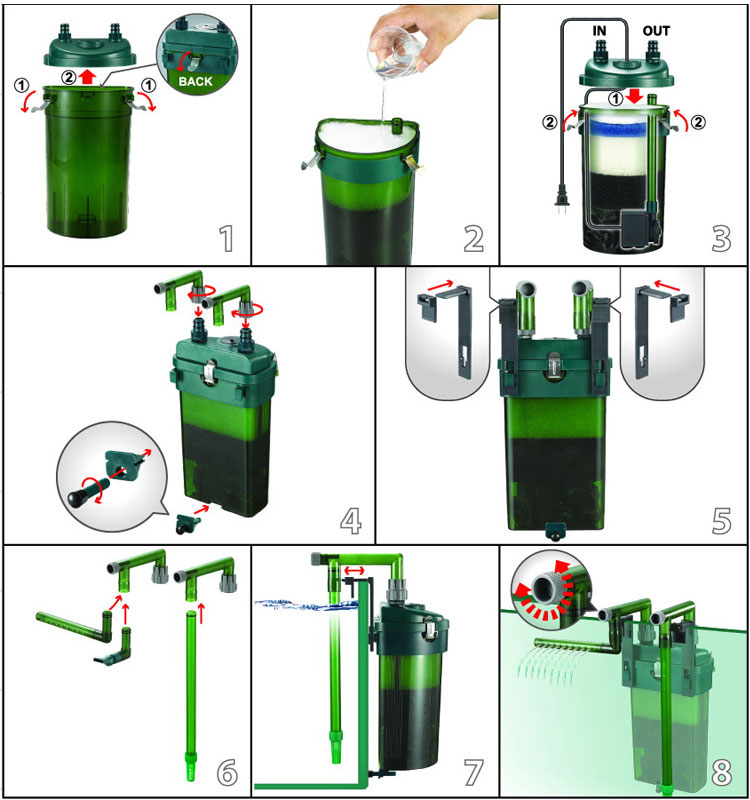 ① ② ① BACK
1
2
IN OUT
① ② ②
3
4
5
6
7
8