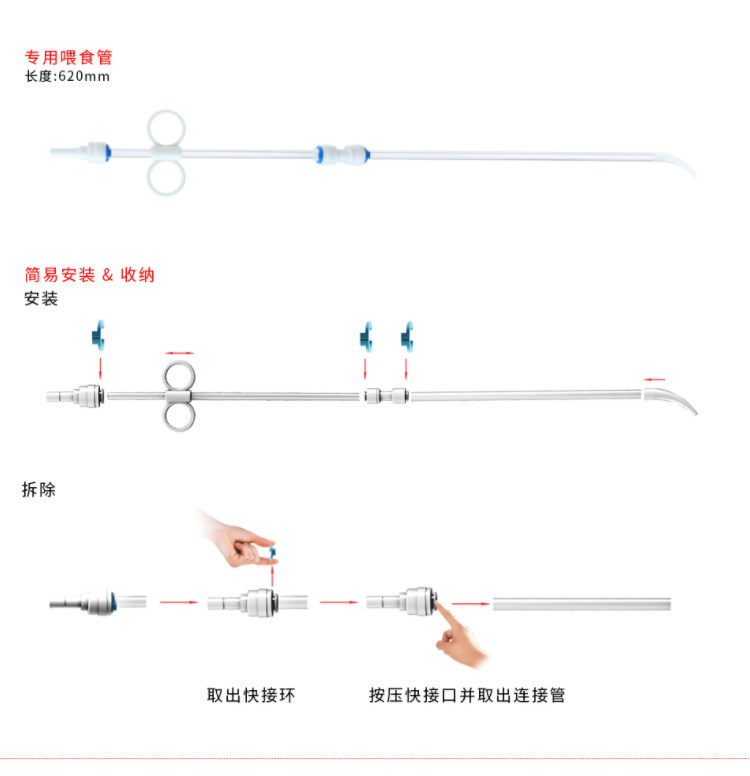 专用喂食管
长度:620mm

简易安装 & 收纳
安装

拆除

取出快接环

按压快接口并取出连接管