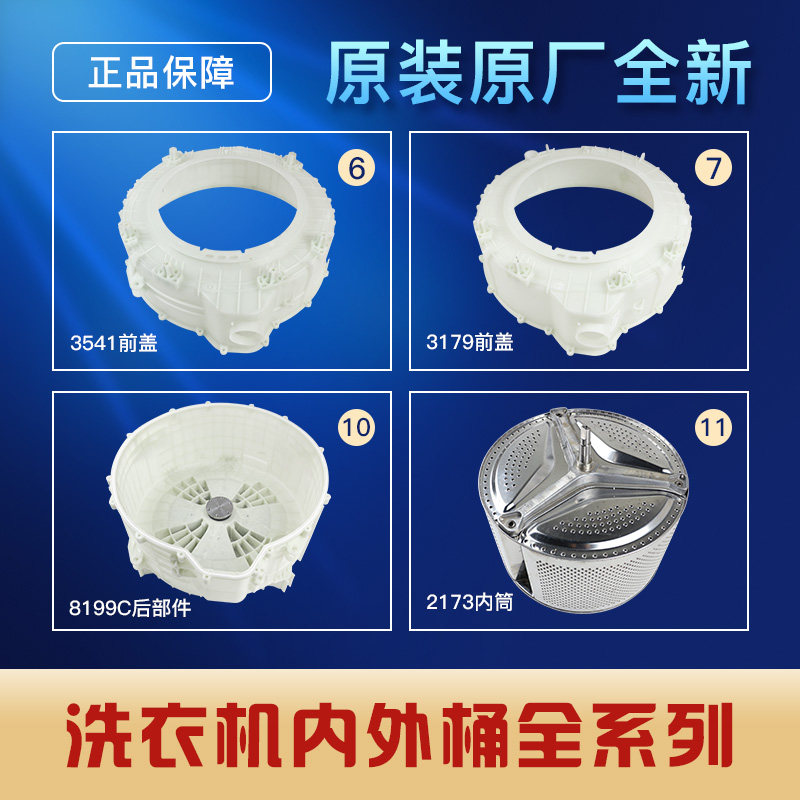 正品保障

原装原厂全新

6

3541前盖

7

3179前盖

10

8199C后部件

11

2173内筒

洗衣机内外桶全系列