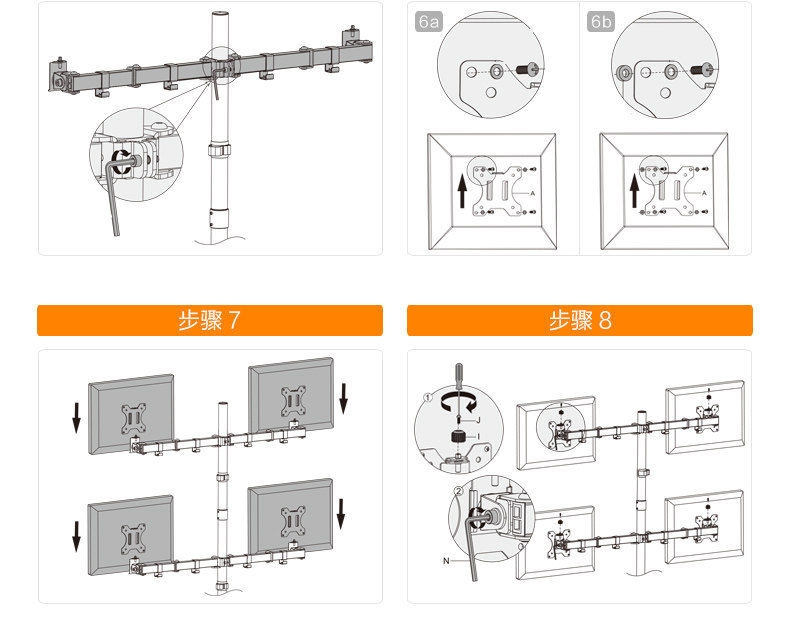 6a

A

6b

A

步骤 7

步骤 8

①

J

I

②

N