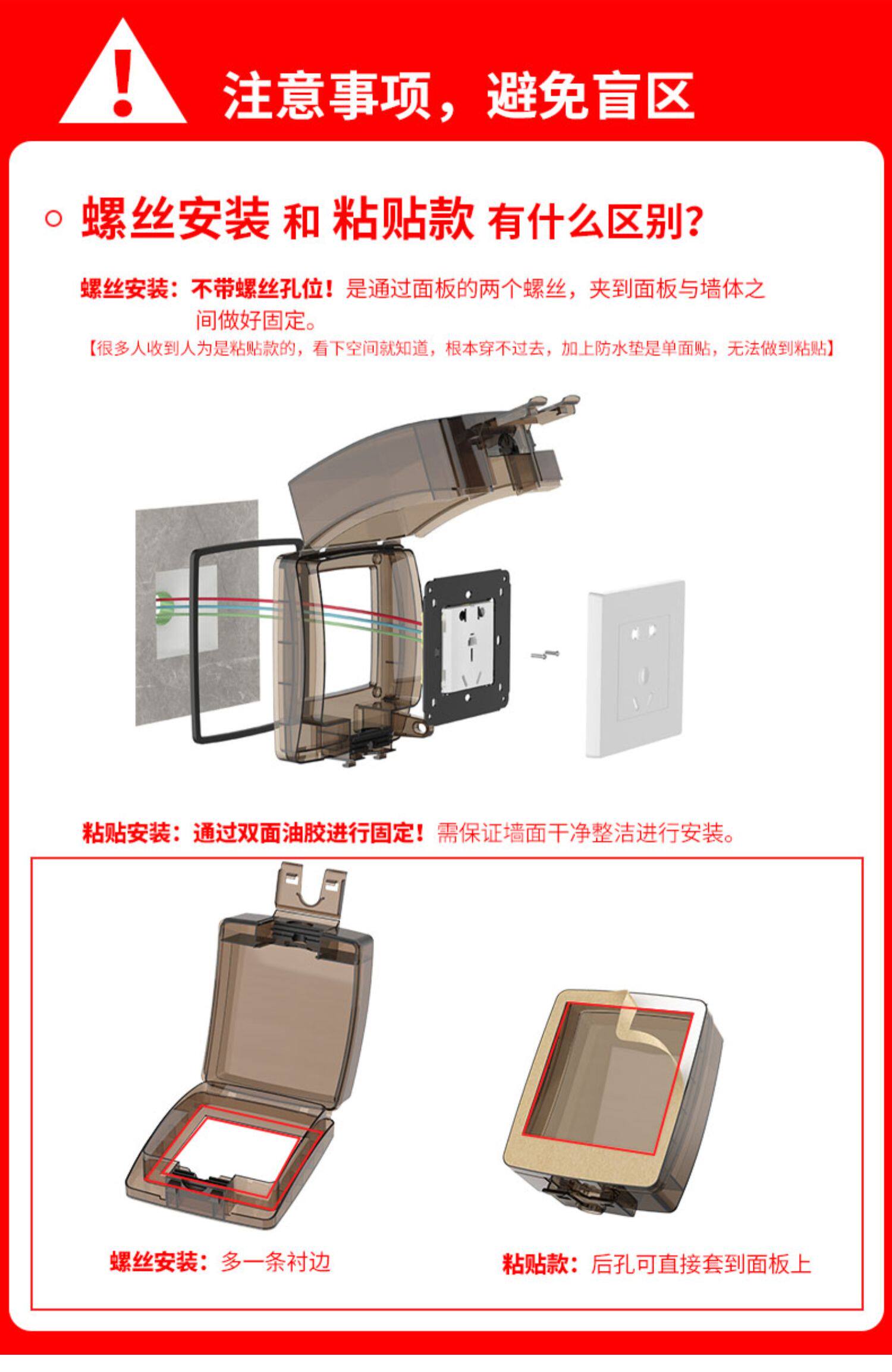 注意事项，避免盲区

螺丝安装 和 粘贴款 有什么区别?

螺丝安装：不带螺丝孔位！是通过面板的两个螺丝，夹到面板与墙体之间做好固定。

【很多人收到人为是粘贴款的，看下空间就知道，根本穿不过去，加上防水垫是单面贴，无法做到粘贴】

粘贴安装：通过双面油胶进行固定！需保证墙面干净整洁进行安装。

螺丝安装：多一条衬边

粘贴款：后孔可直接套到面板上