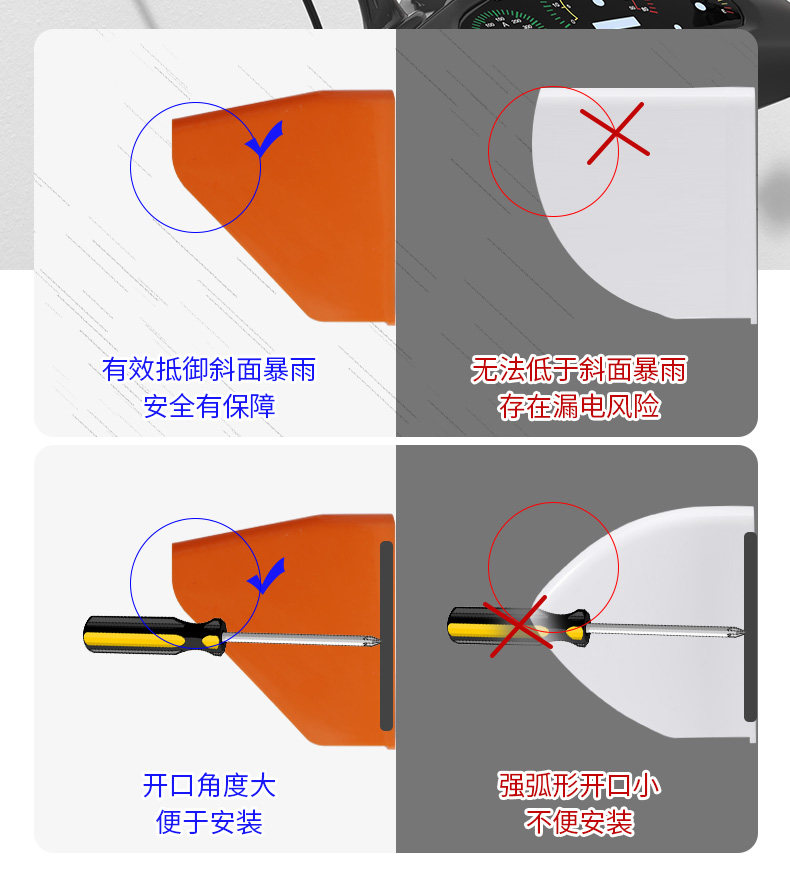 有效抵御斜面暴雨
安全有保障

无法低于斜面暴雨
存在漏电风险

开口角度大
便于安装

强弧形开口小
不便安装