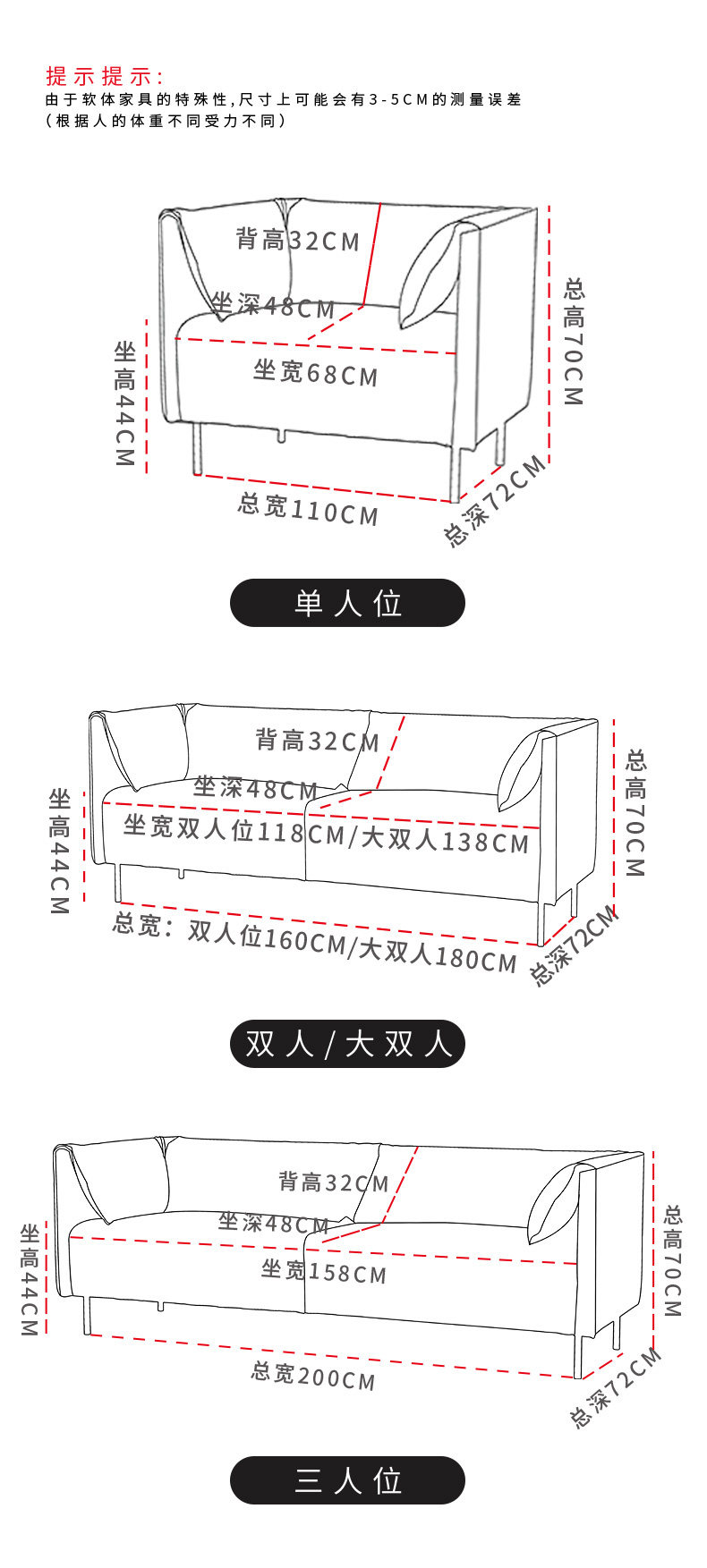 提示提示:
由于软体家具的特殊性,尺寸上可能会有3-5CM的测量误差
(根据人的体重不同受力不同)

背高32CM
坐深48CM
坐宽68CM
坐高44CM
总高70CM
总宽110CM
总深72CM

单人位

背高32CM
坐深48CM
坐宽双人位118CM/大双人138CM
坐高44CM
总高70CM
总宽:双人位160CM/大双人180CM
总深72CM

双人/大双人

背高32CM
坐深48CM
坐宽158CM
坐高44CM
总高70CM
总宽200CM
总深72CM

三人位