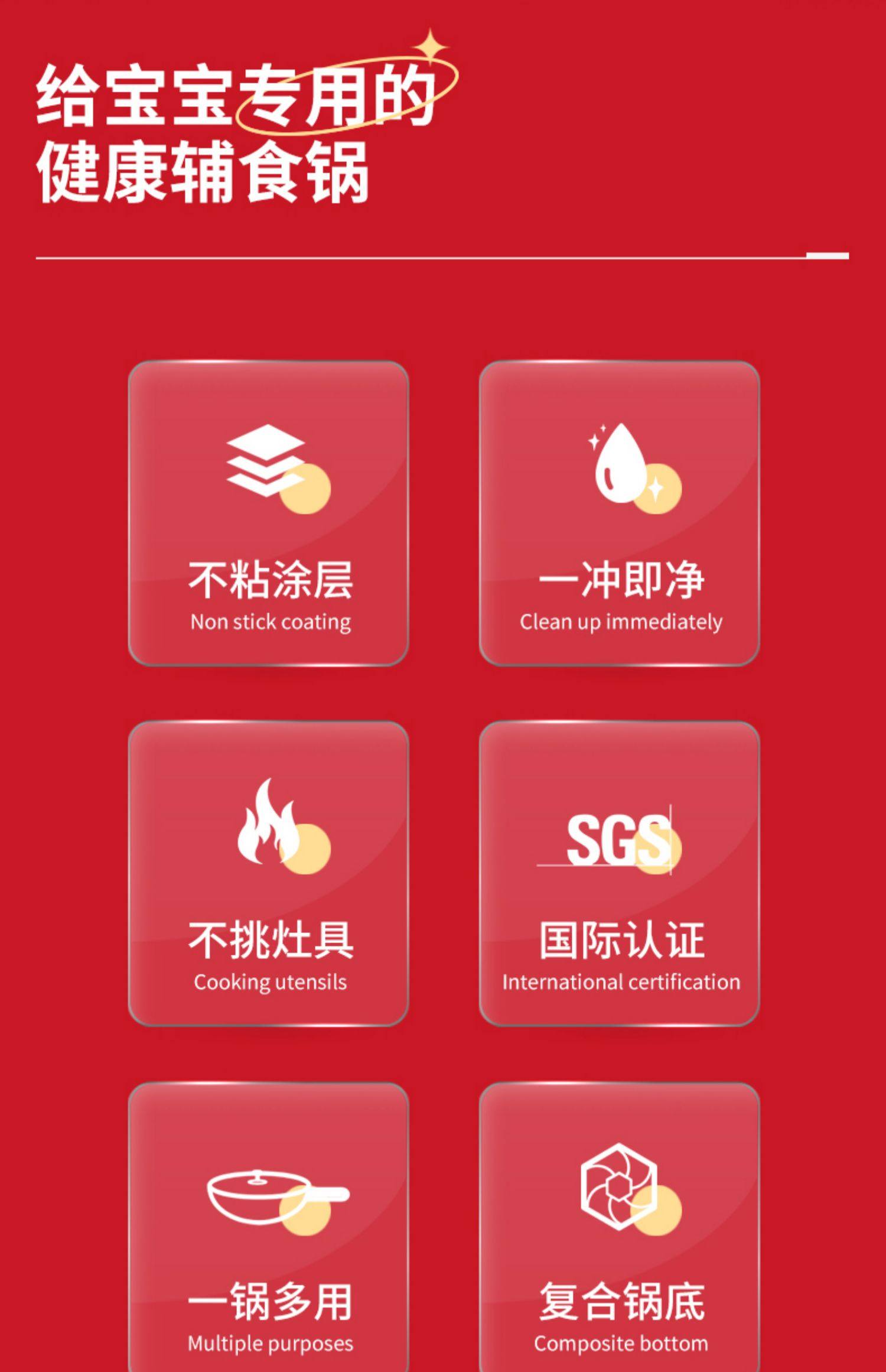 给宝宝专用的
健康辅食锅

不粘涂层
Non stick coating

一冲即净
Clean up immediately

不挑灶具
Cooking utensils

SGS
国际认证
International certification

一锅多用
Multiple purposes

复合锅底
Composite bottom