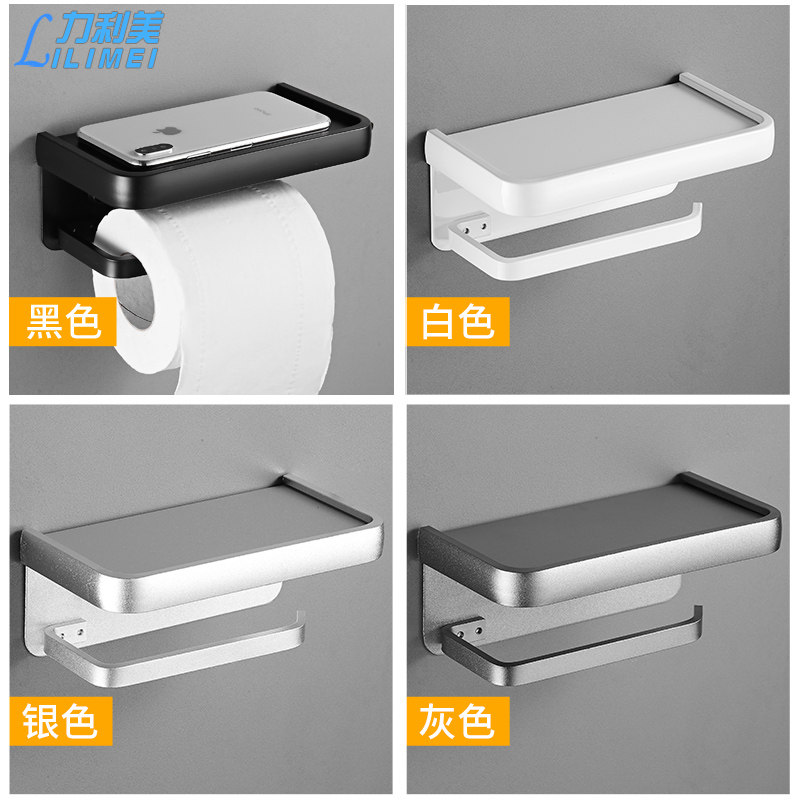 力利美
LILIMEI

黑色

白色

银色

灰色