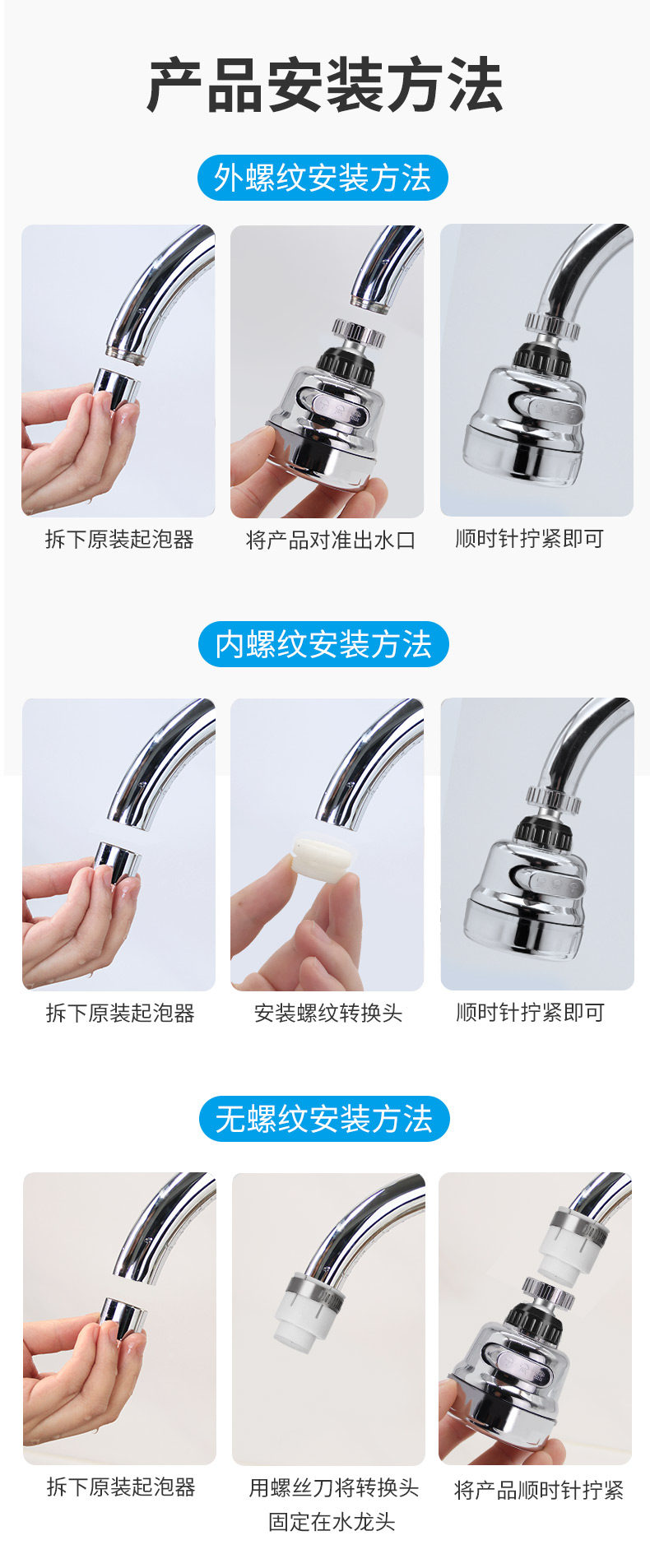 产品安装方法

外螺纹安装方法

拆下原装起泡器

将产品对准出水口

顺时针拧紧即可

内螺纹安装方法

拆下原装起泡器

安装螺纹转换头

顺时针拧紧即可

无螺纹安装方法

拆下原装起泡器

用螺丝刀将转换头固定在水龙头

将产品顺时针拧紧