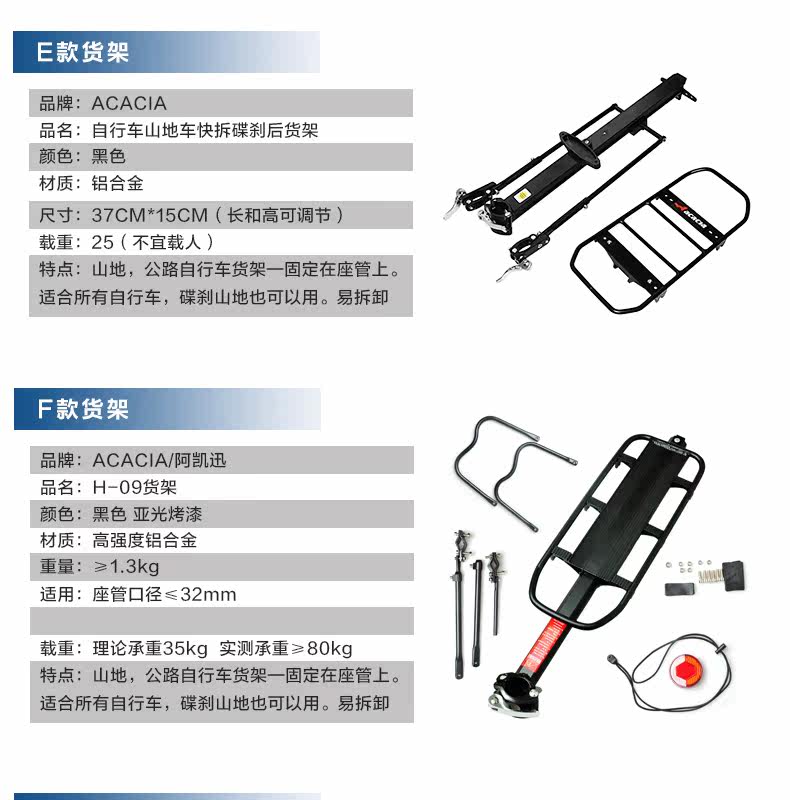 E款货架

品牌：ACACIA
品名：自行车山地车快拆碟刹后货架
颜色：黑色
材质：铝合金
尺寸：37CM*15CM（长和高可调节）
载重：25（不宜载人）
特点：山地，公路自行车货架一固定在座管上。适合所有自行车，碟刹山地也可以用。易拆卸

ACACIA

F款货架

品牌：ACACIA/阿凯迅
品名：H-09货架
颜色：黑色 亚光烤漆
材质：高强度铝合金
重量：≥1.3kg
适用：座管口径≤32mm

载重：理论承重35kg 实测承重≥80kg
特点：山地，公路自行车货架一固定在座管上。适合所有自行车，碟刹山地也可以用。易拆卸