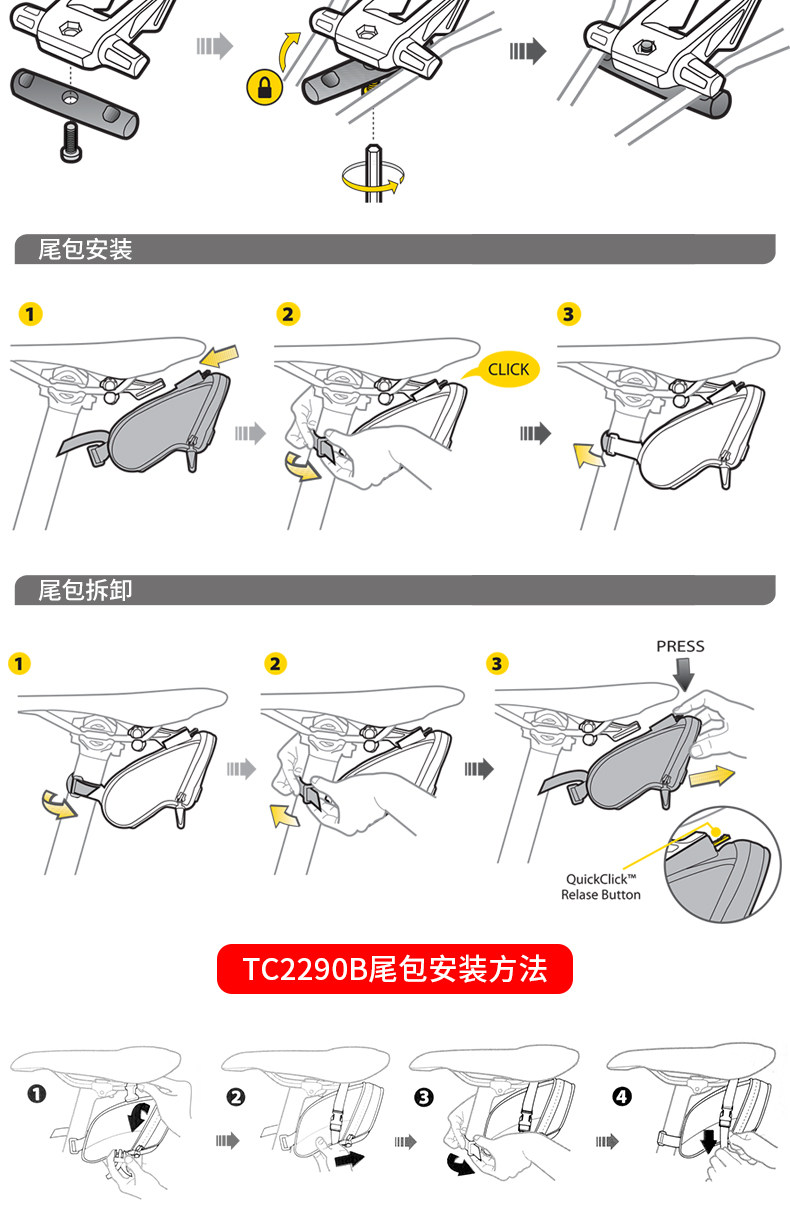 尾包安装

1

2

CLICK

3

尾包拆卸

1

2

3

PRESS

QuickClick™
Relase Button

TC2290B尾包安装方法

1

2

3

4