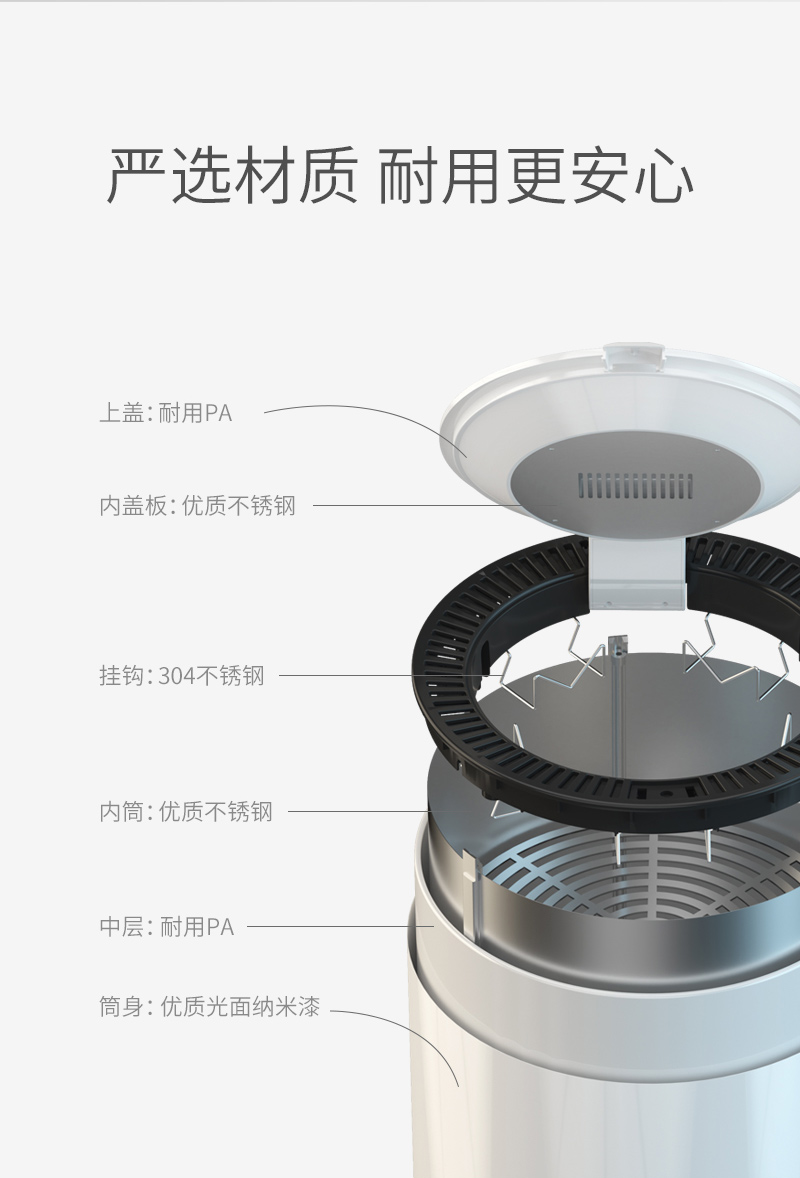 严选材质 耐用更安心

上盖：耐用PA

内盖板：优质不锈钢

挂钩：304不锈钢

内筒：优质不锈钢

中层：耐用PA

筒身：优质光面纳米漆