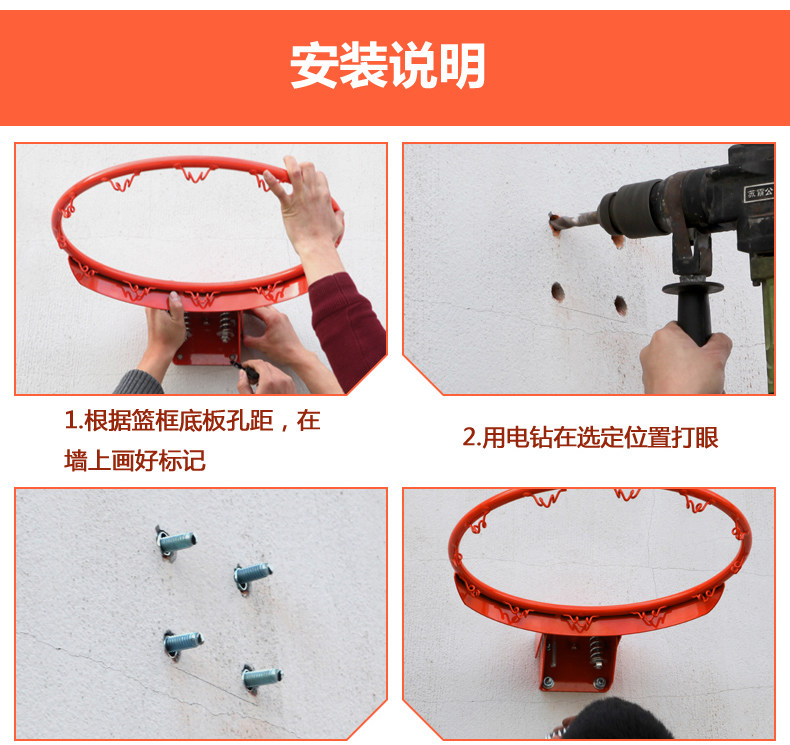 安装说明

1.根据篮框底板孔距，在墙上画好标记

2.用电钻在选定位置打眼