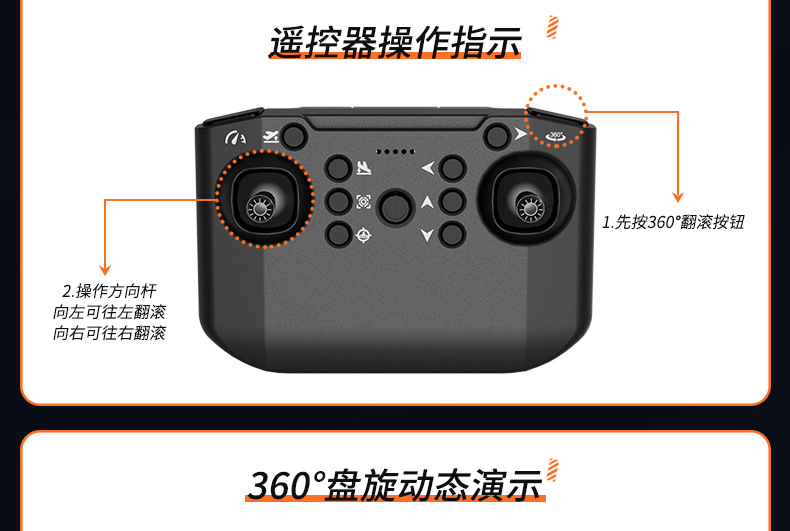 遥控器操作指示

360°

1.先按360°翻滚按钮

2.操作方向杆
向左可往左翻滚
向右可往右翻滚

360°盘旋动态演示