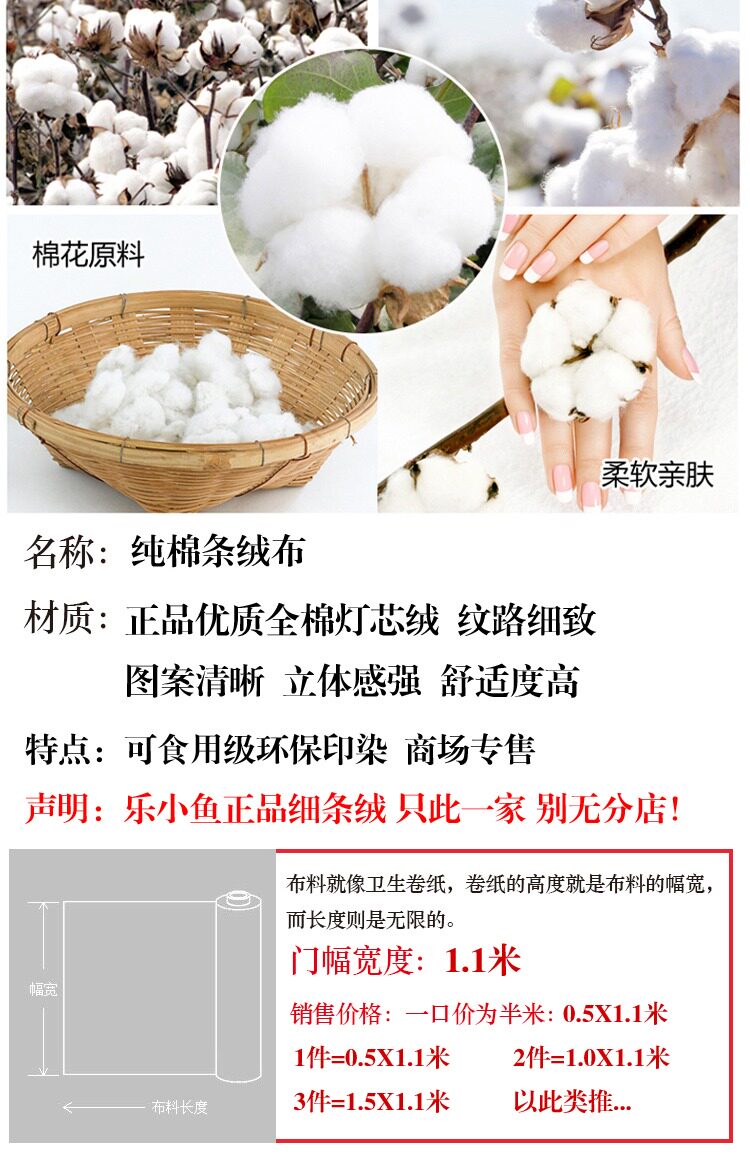 棉花原料

柔软亲肤

名称：纯棉条绒布

材质：正品优质全棉灯芯绒 纹路细致
图案清晰 立体感强 舒适度高

特点：可食用级环保印染 商场专售

声明：乐小鱼正品细条绒 只此一家 别无分店！

幅宽

布料长度

布料就像卫生卷纸，卷纸的高度就是布料的幅宽，而长度则是无限的。

门幅宽度：1.1米

销售价格：一口价为半米：0.5X1.1米

1件=0.5X1.1米 2件=1.0X1.1米

3件=1.5X1.1米 以此类推...