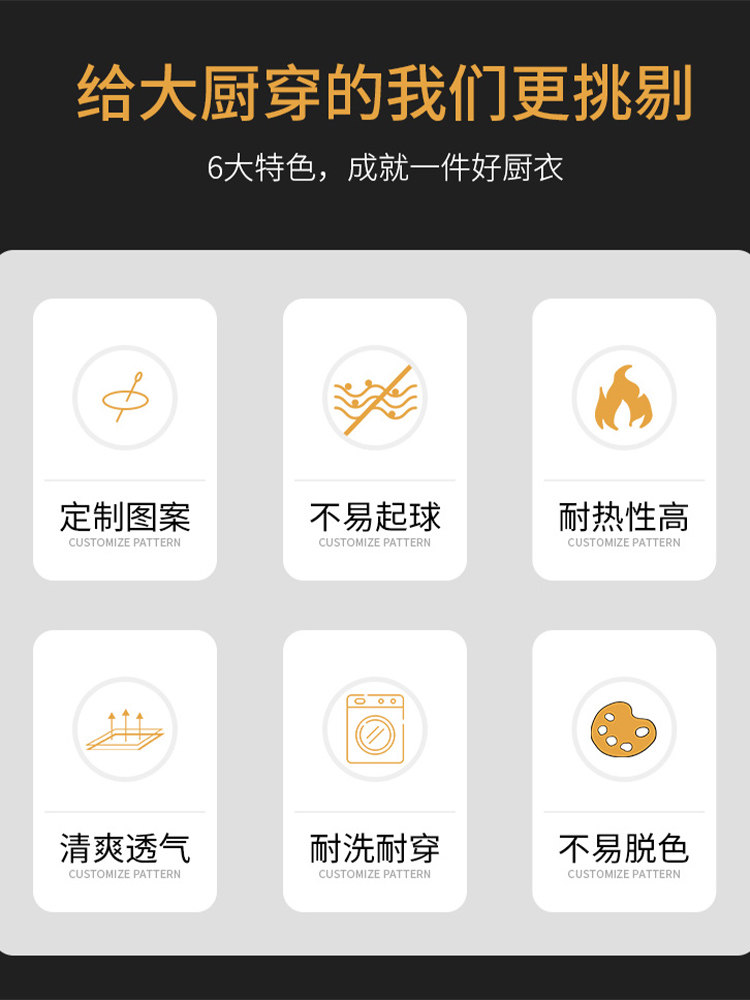 给大厨穿的我们更挑剔

6大特色，成就一件好厨衣

定制图案
CUSTOMIZE PATTERN

不易起球
CUSTOMIZE PATTERN

耐热性高
CUSTOMIZE PATTERN

清爽透气
CUSTOMIZE PATTERN

耐洗耐穿
CUSTOMIZE PATTERN

不易脱色
CUSTOMIZE PATTERN