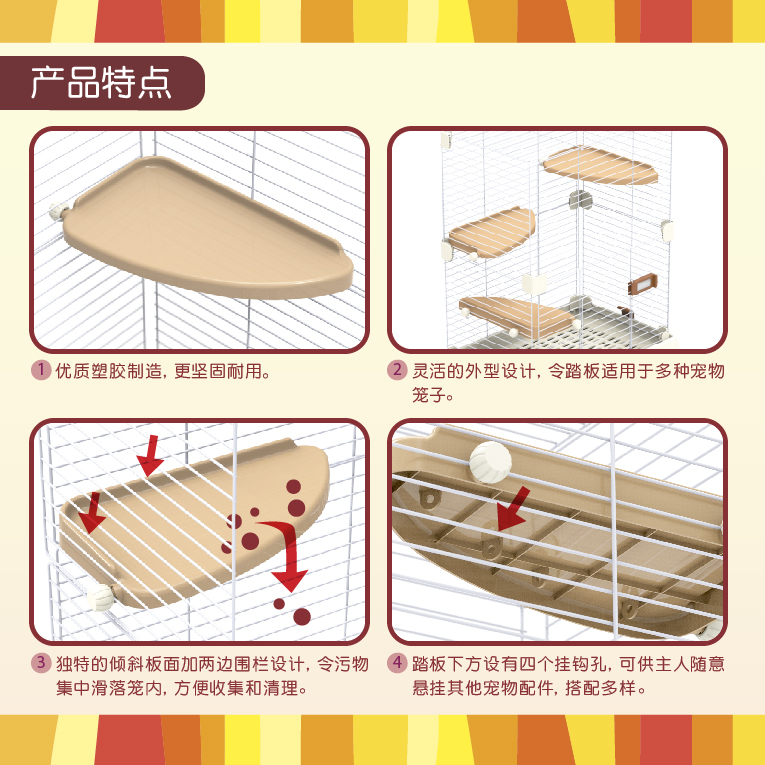 产品特点

1 优质塑胶制造，更坚固耐用。

2 灵活的外型设计，令踏板适用于多种宠物笼子。

3 独特的倾斜板面加两边围栏设计，令污物集中滑落笼内，方便收集和清理。

4 踏板下方设有四个挂钩孔，可供主人随意悬挂其他宠物配件，搭配多样。