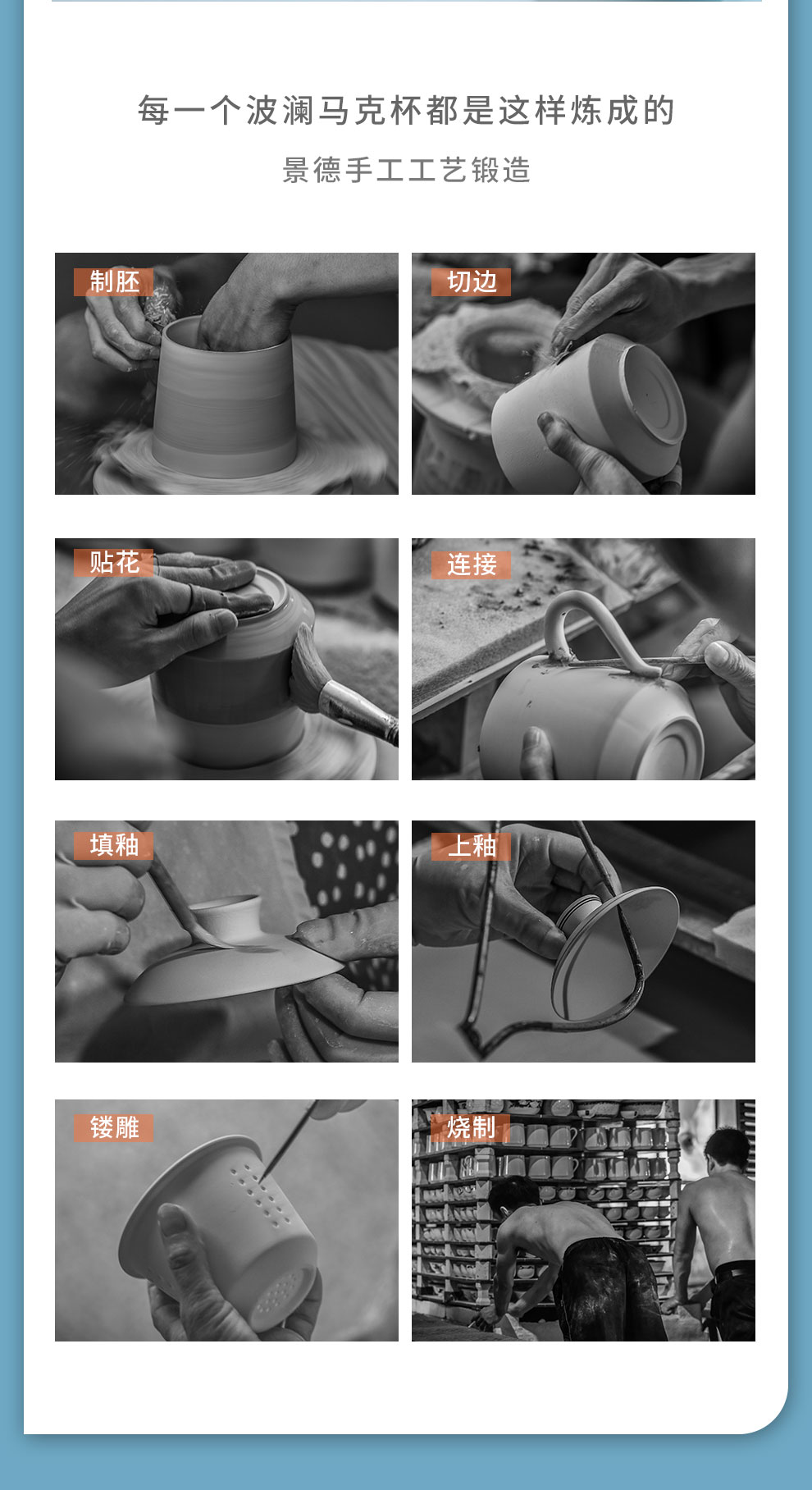 每一个波澜马克杯都是这样炼成的

景德手工工艺锻造

制胚

切边

贴花

连接

填釉

上釉

镂雕

烧制