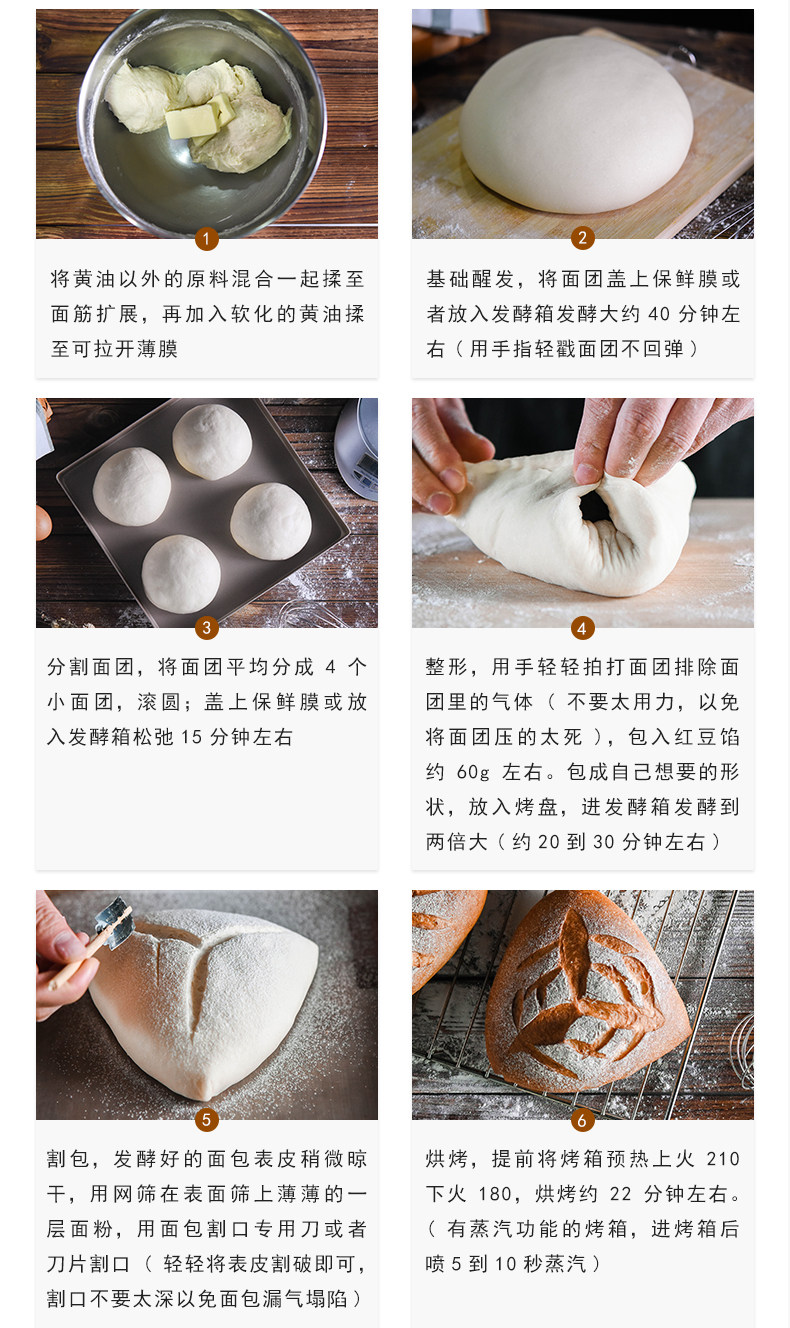 1

将黄油以外的原料混合一起揉至面筋扩展，再加入软化的黄油揉至可拉开薄膜

2

基础醒发，将面团盖上保鲜膜或者放入发酵箱发酵大约 40 分钟左右（用手指轻戳面团不回弹）

3

分割面团，将面团平均分成 4 个小面团，滚圆；盖上保鲜膜或放入发酵箱松弛 15 分钟左右

4

整形，用手轻轻拍打面团排除面团里的气体（ 不要太用力，以免将面团压的太死 ），包入红豆馅约 60g 左右。包成自己想要的形状，放入烤盘，进发酵箱发酵到两倍大（约 20 到 30 分钟左右）

5

割包，发酵好的面包表皮稍微晾干，用网筛在表面筛上薄薄的一层面粉，用面包割口专用刀或者刀片割口（ 轻轻将表皮割破即可，割口不要太深以免面包漏气塌陷）

6

烘烤，提前将烤箱预热上火 210 下火 180，烘烤约 22 分钟左右。（ 有蒸汽功能的烤箱，进烤箱后喷 5 到 10 秒蒸汽）