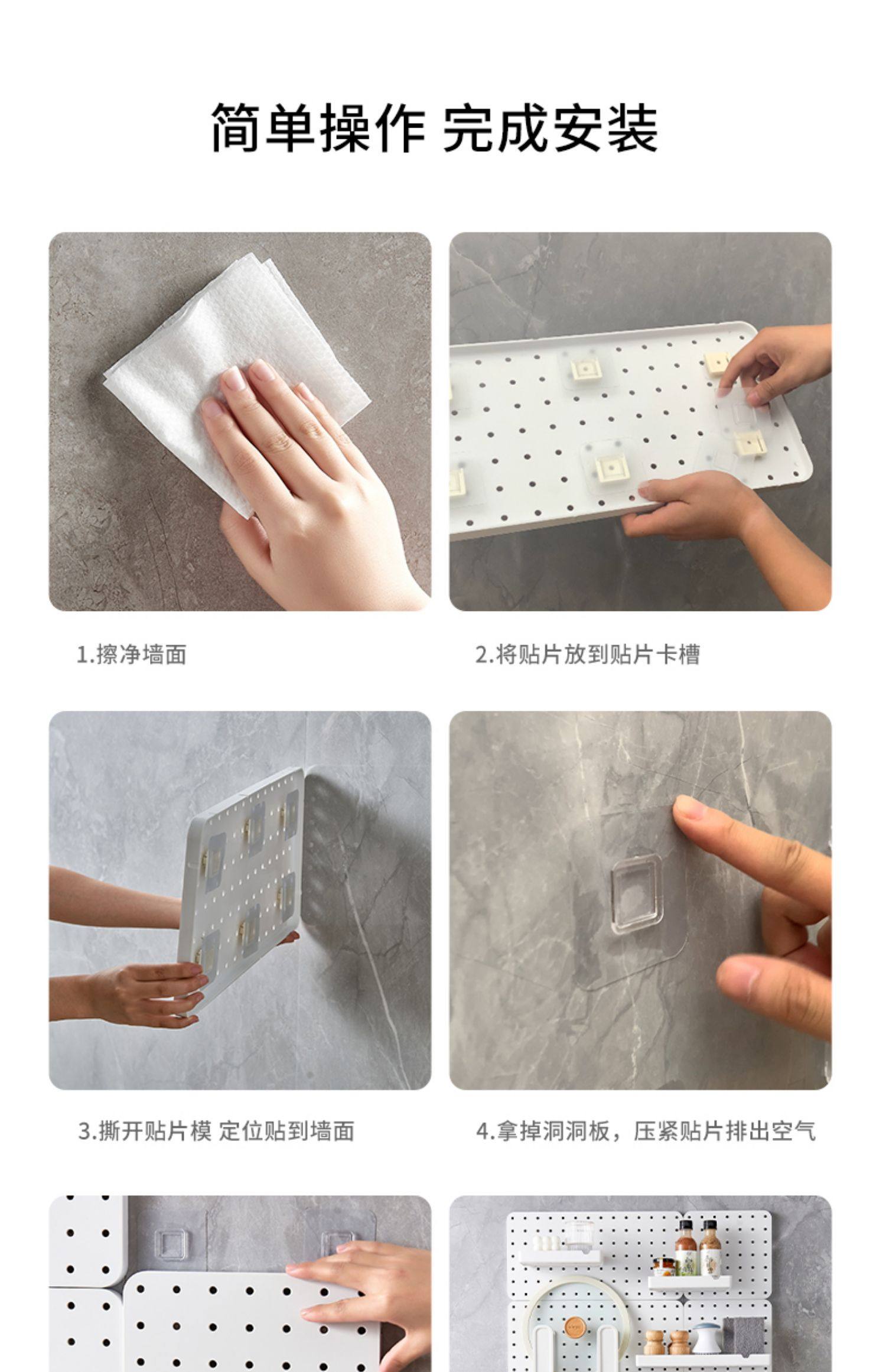 简单操作 完成安装

1.擦净墙面

2.将贴片放到贴片卡槽

3.撕开贴片模 定位贴到墙面

4.拿掉洞洞板，压紧贴片排出空气