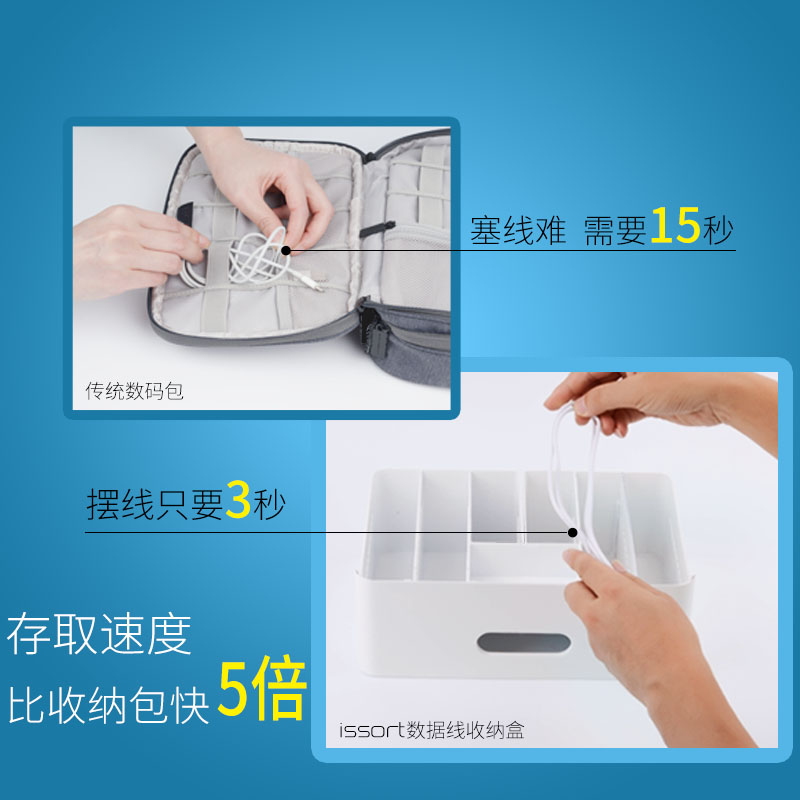 塞线难 需要15秒

传统数码包

摆线只要3秒

存取速度
比收纳包快5倍

issort数据线收纳盒