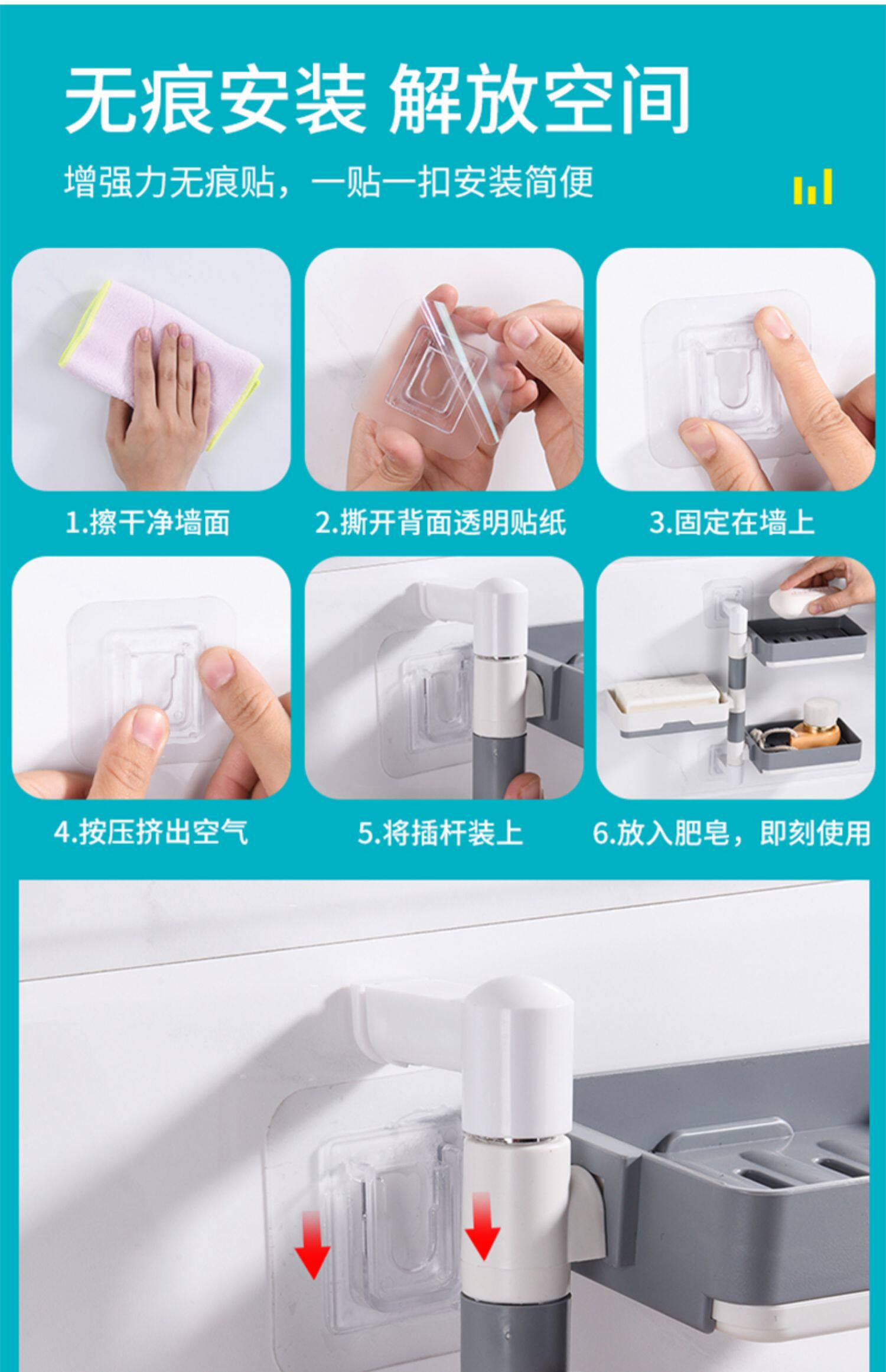 无痕安装 解放空间

增强力无痕贴，一贴一扣安装简便

1.擦干净墙面

2.撕开背面透明贴纸

3.固定在墙上

4.按压挤出空气

5.将插杆装上

6.放入肥皂，即刻使用