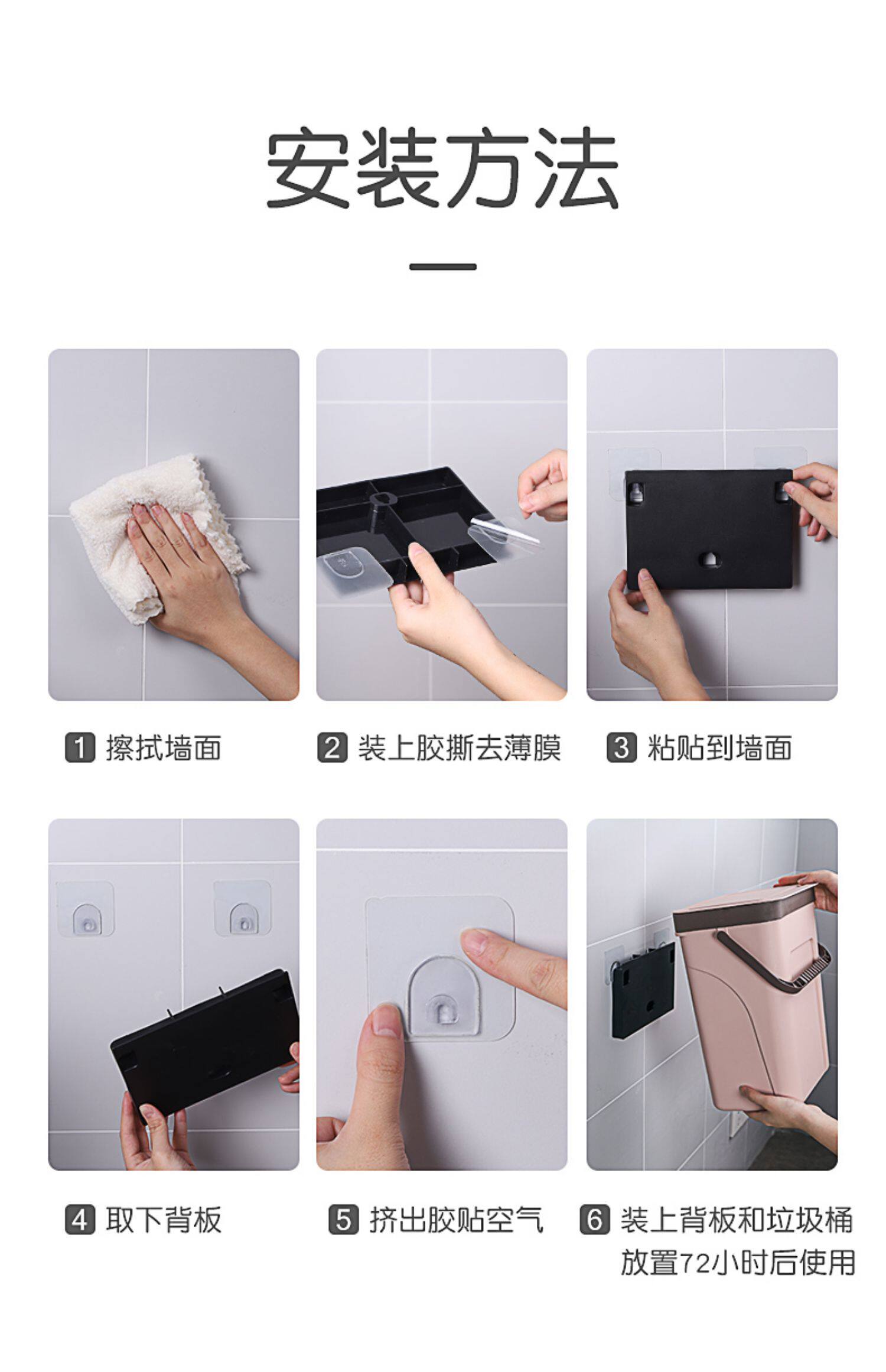 安装方法

1 擦拭墙面

2 装上胶撕去薄膜

3 粘贴到墙面

4 取下背板

5 挤出胶贴空气

6 装上背板和垃圾桶
放置72小时后使用