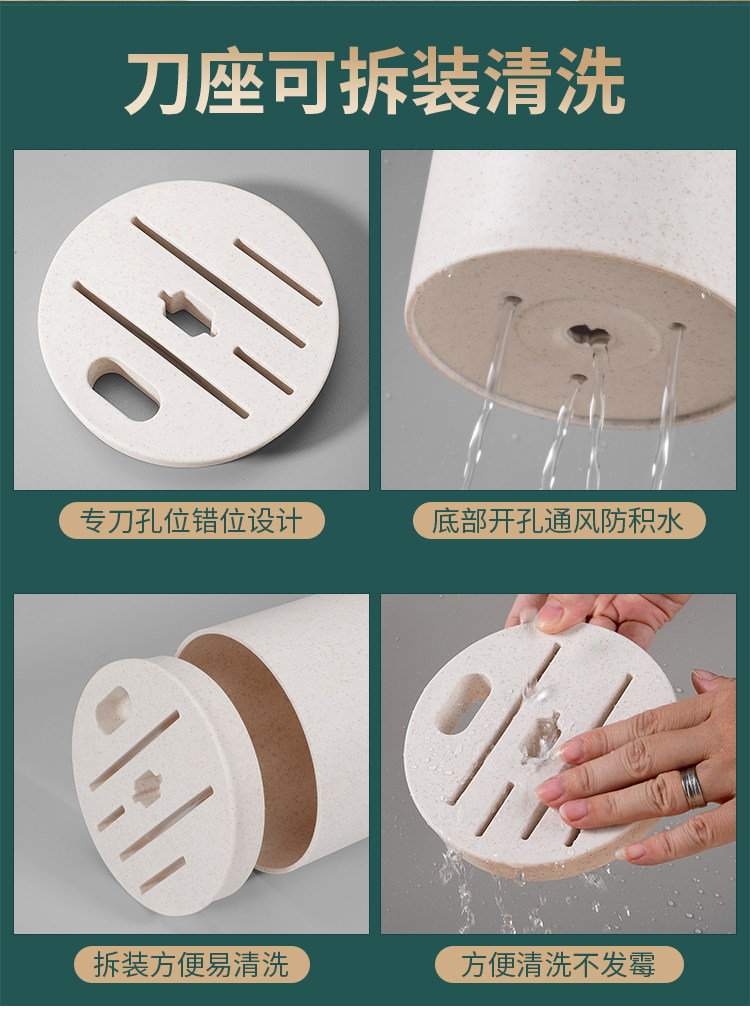 刀座可拆装清洗

专刀孔位错位设计

底部开孔通风防积水

拆装方便易清洗

方便清洗不发霉