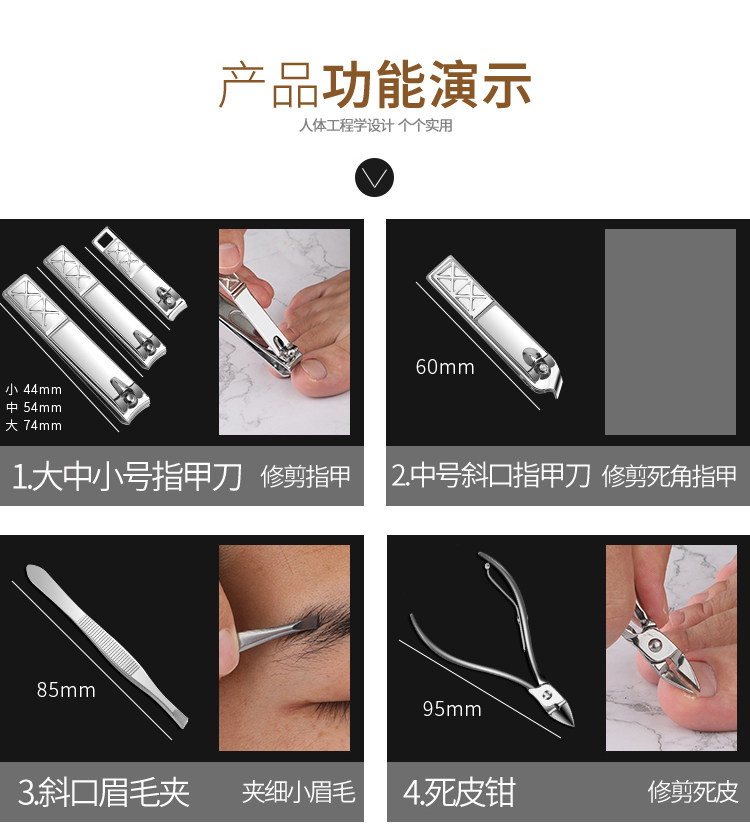 产品功能演示

人体工程学设计 个个实用

小 44mm
中 54mm
大 74mm

1.大中小号指甲刀 修剪指甲

60mm

2.中号斜口指甲刀 修剪死角指甲

85mm

3.斜口眉毛夹 夹细小眉毛

95mm

4.死皮钳 修剪死皮