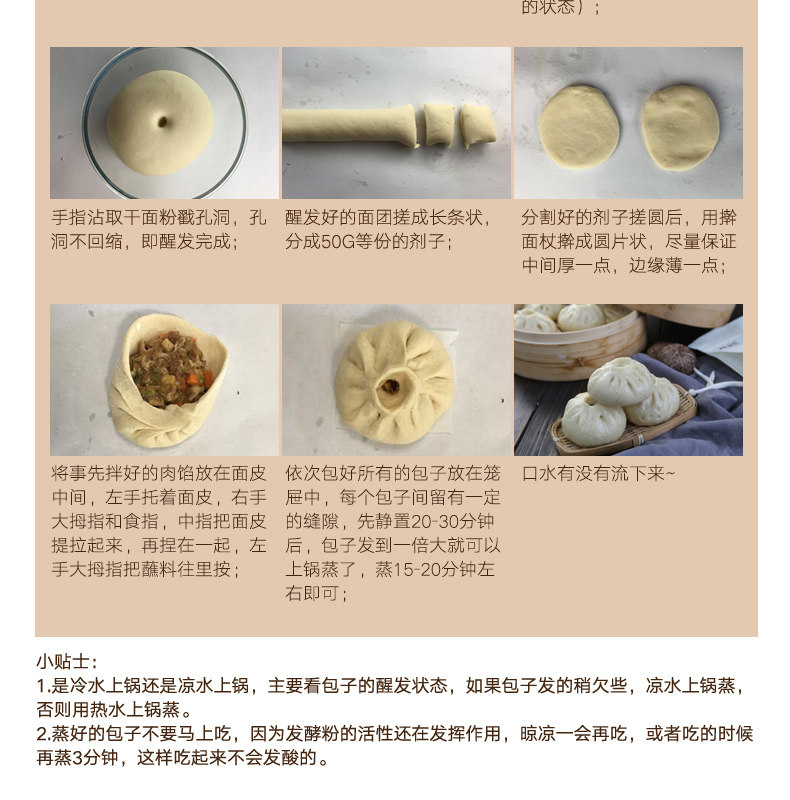 的状态）；

手指沾取干面粉戳孔洞，孔洞不回缩，即醒发完成；

醒发好的面团搓成长条状，分成50G等份的剂子；

分割好的剂子搓圆后，用擀面杖擀成圆片状，尽量保证中间厚一点，边缘薄一点；

将事先拌好的肉馅放在面皮中间，左手托着面皮，右手大拇指和食指，中指把面皮提拉起来，再捏在一起，左手大拇指把蘸料往里按；

依次包好所有的包子放在笼屉中，每个包子间留有一定的缝隙，先静置20-30分钟后，包子发到一倍大就可以上锅蒸了，蒸15-20分钟左右即可；

口水有没有流下来~

小贴士：
1.是冷水上锅还是凉水上锅，主要看包子的醒发状态，如果包子发的稍欠些，凉水上锅蒸，否则用热水上锅蒸。
2.蒸好的包子不要马上吃，因为发酵粉的活性还在发挥作用，晾凉一会再吃，或者吃的时候再蒸3分钟，这样吃起来不会发酸的。