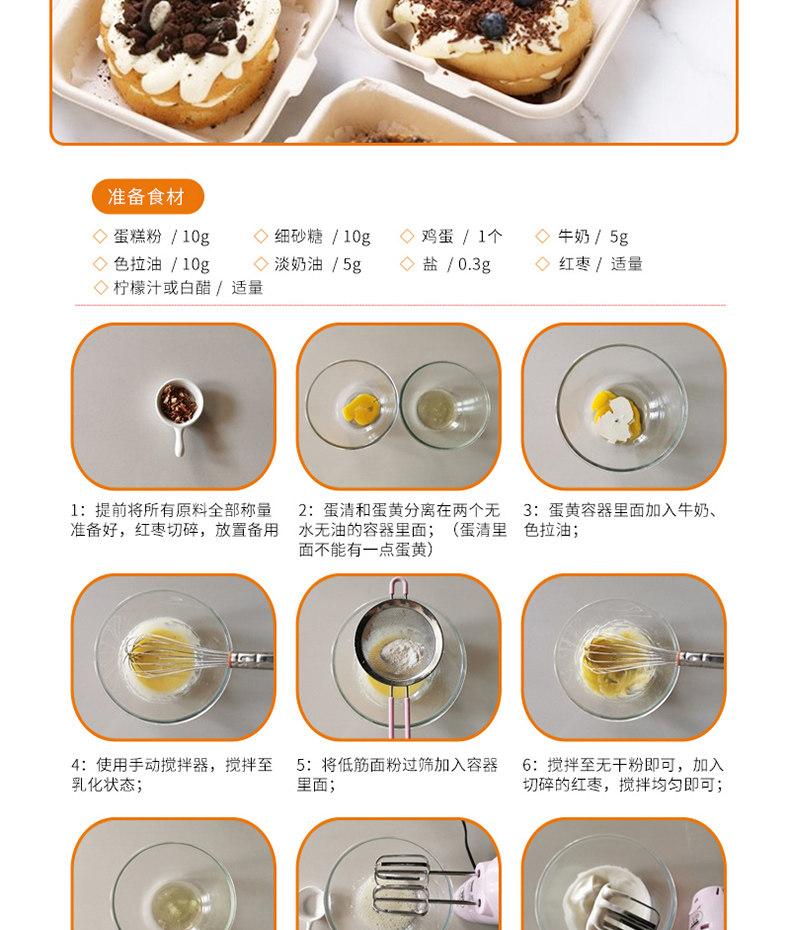 准备食材

◇ 蛋糕粉 / 10g　◇ 细砂糖 / 10g　◇ 鸡蛋 / 1个　◇ 牛奶 / 5g
◇ 色拉油 / 10g　◇ 淡奶油 / 5g　◇ 盐 / 0.3g　◇ 红枣 / 适量
◇ 柠檬汁或白醋 / 适量

1：提前将所有原料全部称量准备好，红枣切碎，放置备用

2：蛋清和蛋黄分离在两个无水无油的容器里面；（蛋清里面不能有一点蛋黄）

3：蛋黄容器里面加入牛奶、色拉油；

4：使用手动搅拌器，搅拌至乳化状态；

5：将低筋面粉过筛加入容器里面；

6：搅拌至无干粉即可，加入切碎的红枣，搅拌均匀即可；