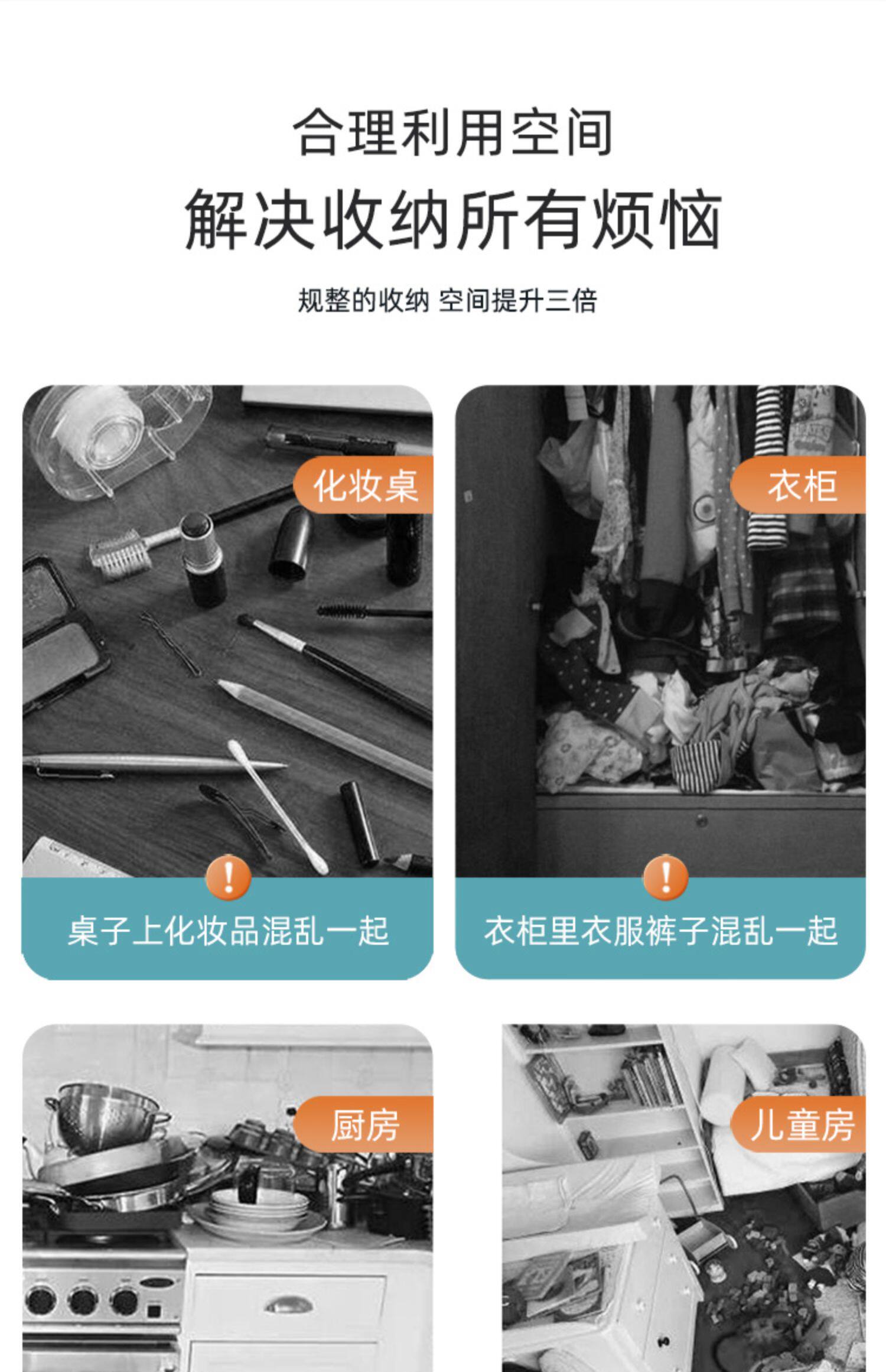 合理利用空间
解决收纳所有烦恼

规整的收纳 空间提升三倍

化妆桌

!

桌子上化妆品混乱一起

衣柜

!

衣柜里衣服裤子混乱一起

厨房

儿童房