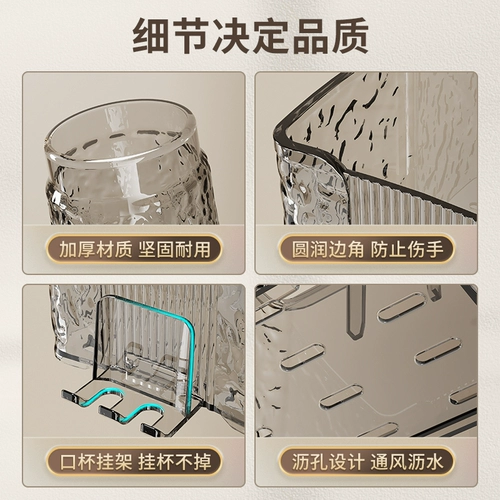 细节决定品质

加厚材质 坚固耐用

圆润边角 防止伤手

口杯挂架 挂杯不掉

沥孔设计 通风沥水