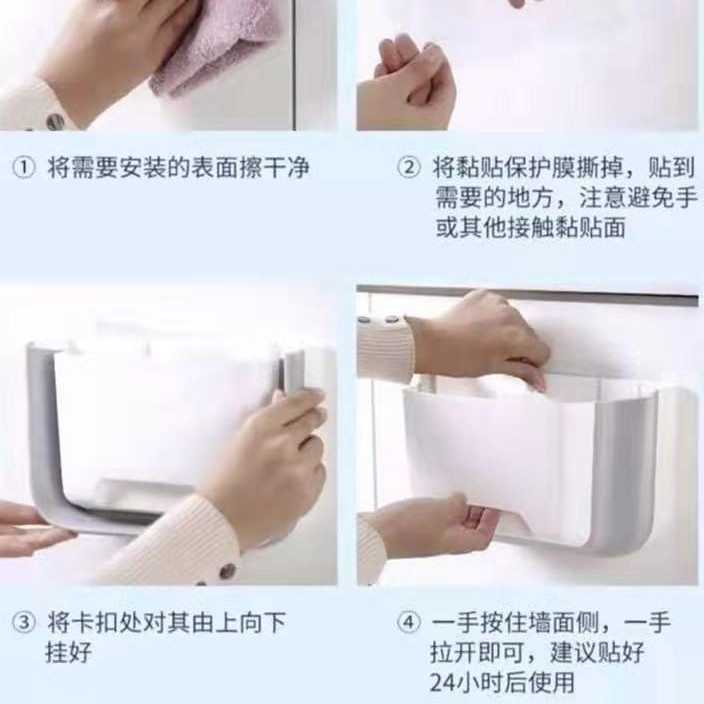 ① 将需要安装的表面擦干净

② 将黏贴保护膜撕掉，贴到需要的地方，注意避免手或其他接触黏贴面

③ 将卡扣处对其由上向下挂好

④ 一手按住墙面侧，一手拉开即可，建议贴好24小时后使用