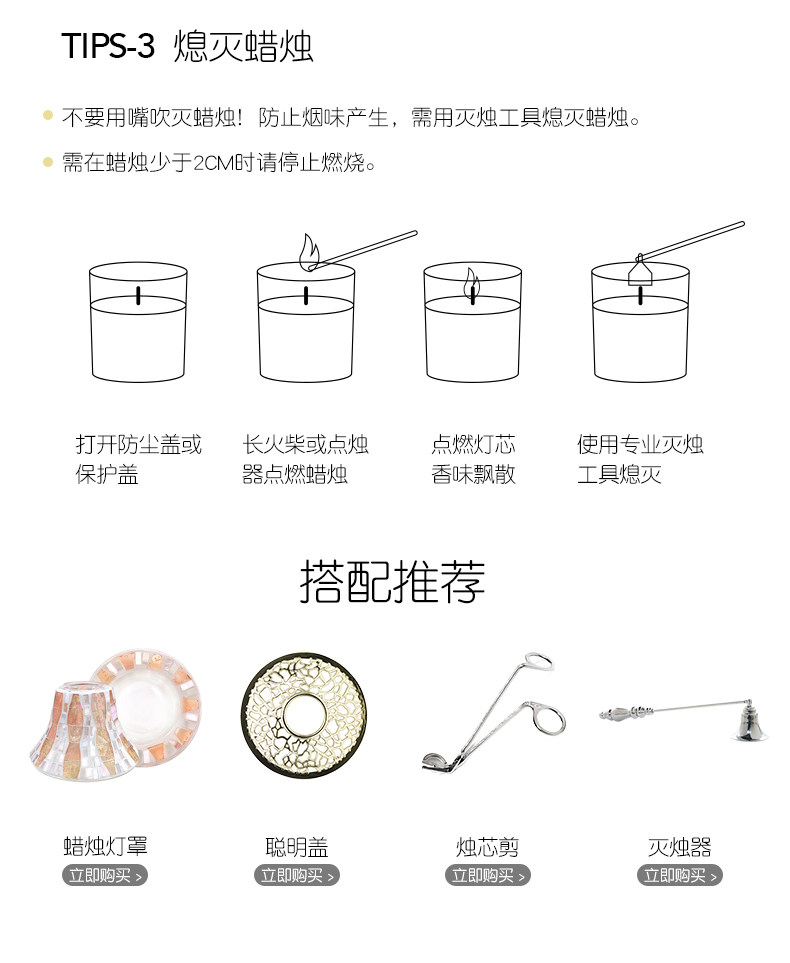 TIPS-3 熄灭蜡烛

不要用嘴吹灭蜡烛！防止烟味产生，需用灭烛工具熄灭蜡烛。

需在蜡烛少于2CM时请停止燃烧。

打开防尘盖或保护盖

长火柴或点烛器点燃蜡烛

点燃灯芯香味飘散

使用专业灭烛工具熄灭

搭配推荐

蜡烛灯罩
立即购买 >

聪明盖
立即购买 >

烛芯剪
立即购买 >

灭烛器
立即购买 >