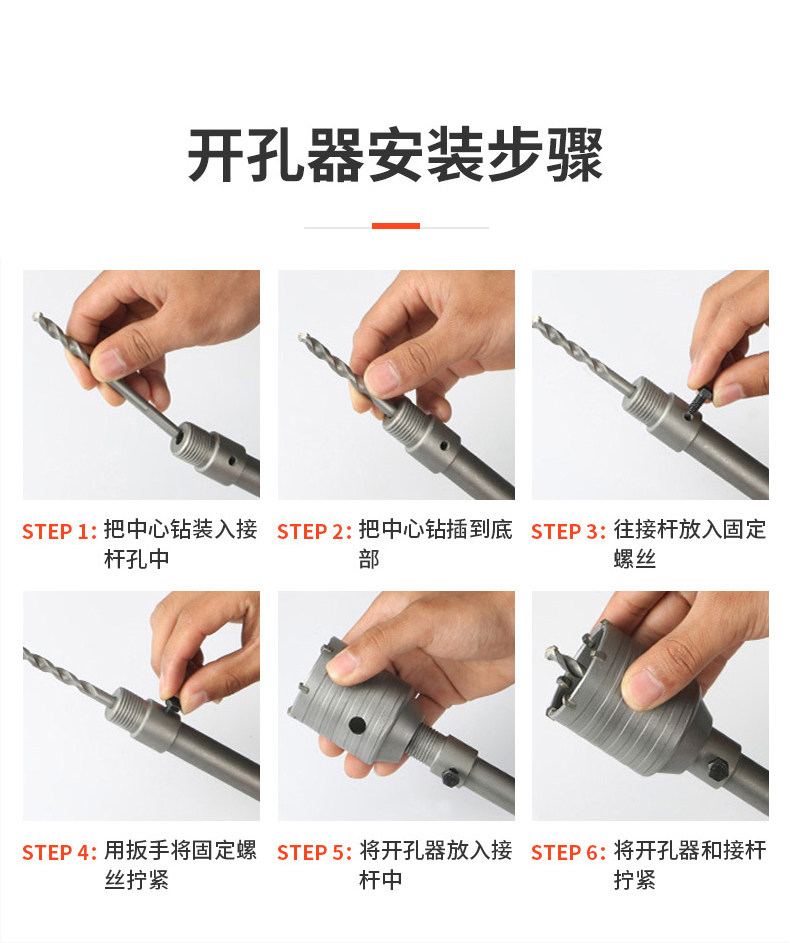 开孔器安装步骤

STEP 1: 把中心钻装入接杆孔中

STEP 2: 把中心钻插到底部

STEP 3: 往接杆放入固定螺丝

STEP 4: 用扳手将固定螺丝拧紧

STEP 5: 将开孔器放入接杆中

STEP 6: 将开孔器和接杆拧紧