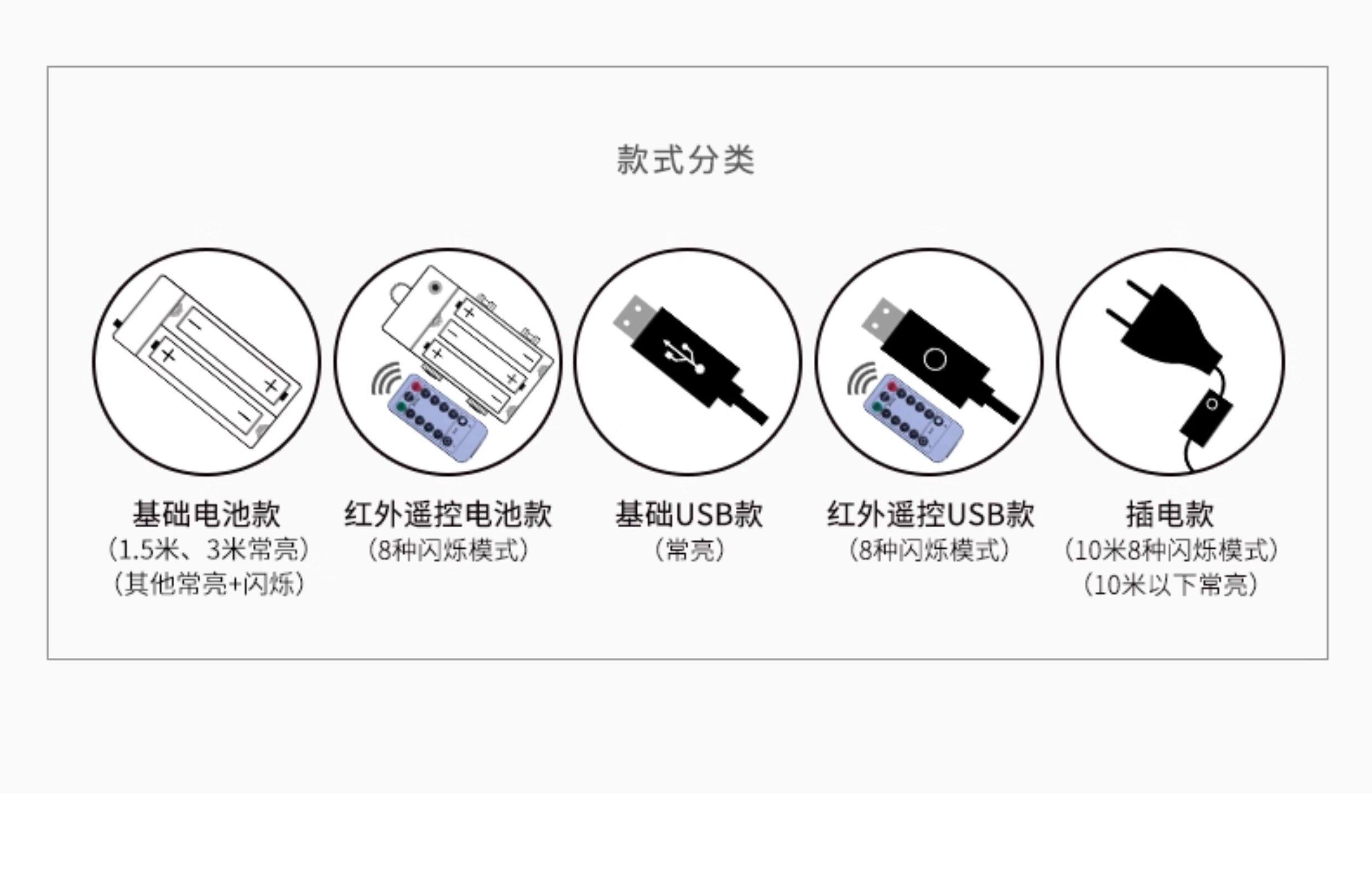 款式分类

基础电池款
(1.5米、3米常亮)
(其他常亮+闪烁)

红外遥控电池款
(8种闪烁模式)

基础USB款
(常亮)

红外遥控USB款
(8种闪烁模式)

插电款
(10米8种闪烁模式)
(10米以下常亮)