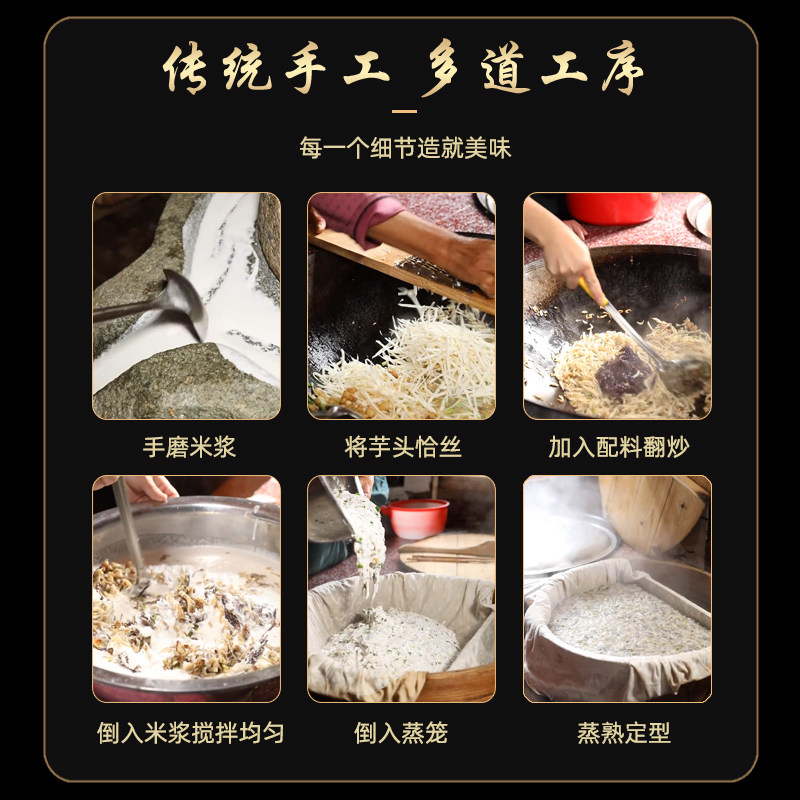 传统手工 多道工序

每一个细节造就美味

手磨米浆

将芋头恰丝

加入配料翻炒

倒入米浆搅拌均匀

倒入蒸笼

蒸熟定型