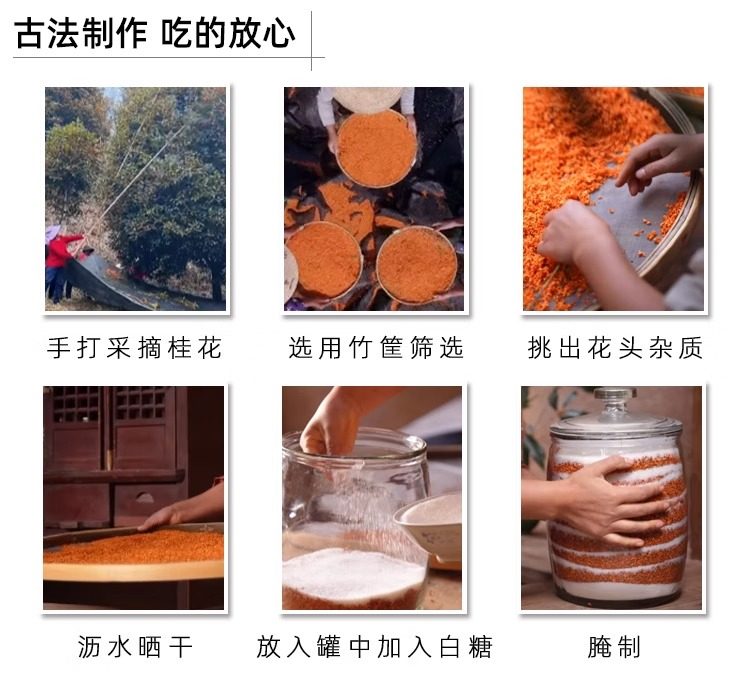 古法制作 吃的放心

手打采摘桂花

选用竹筐筛选

挑出花头杂质

沥水晒干

放入罐中加入白糖

腌制