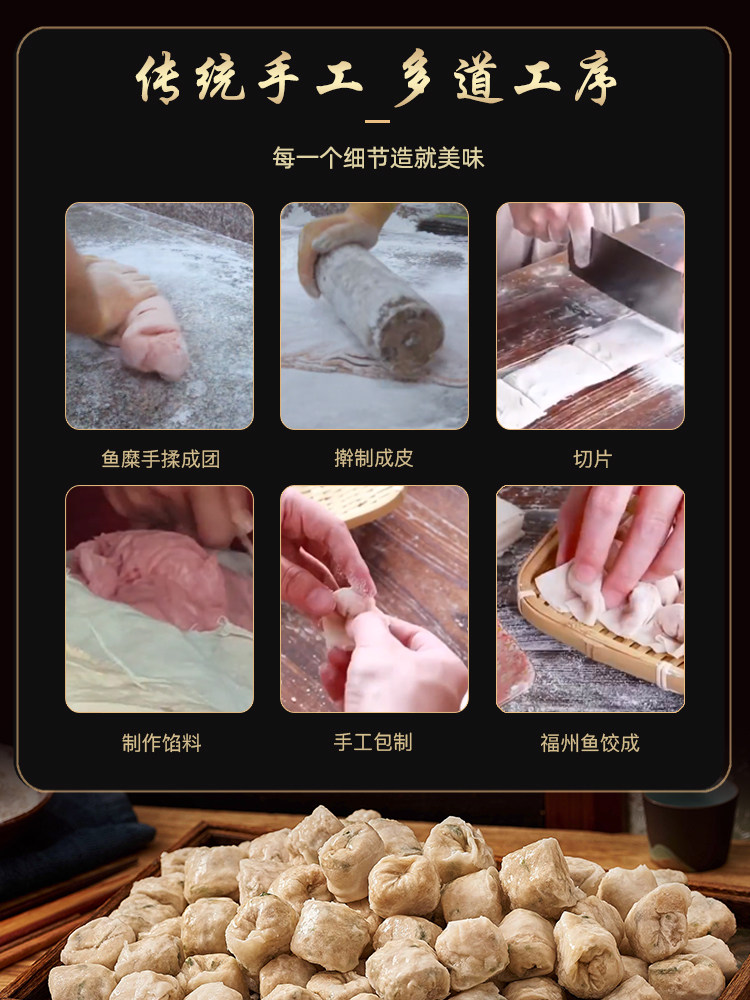 传统手工 多道工序

每一个细节造就美味

鱼糜手揉成团

擀制成皮

切片

制作馅料

手工包制

福州鱼饺成