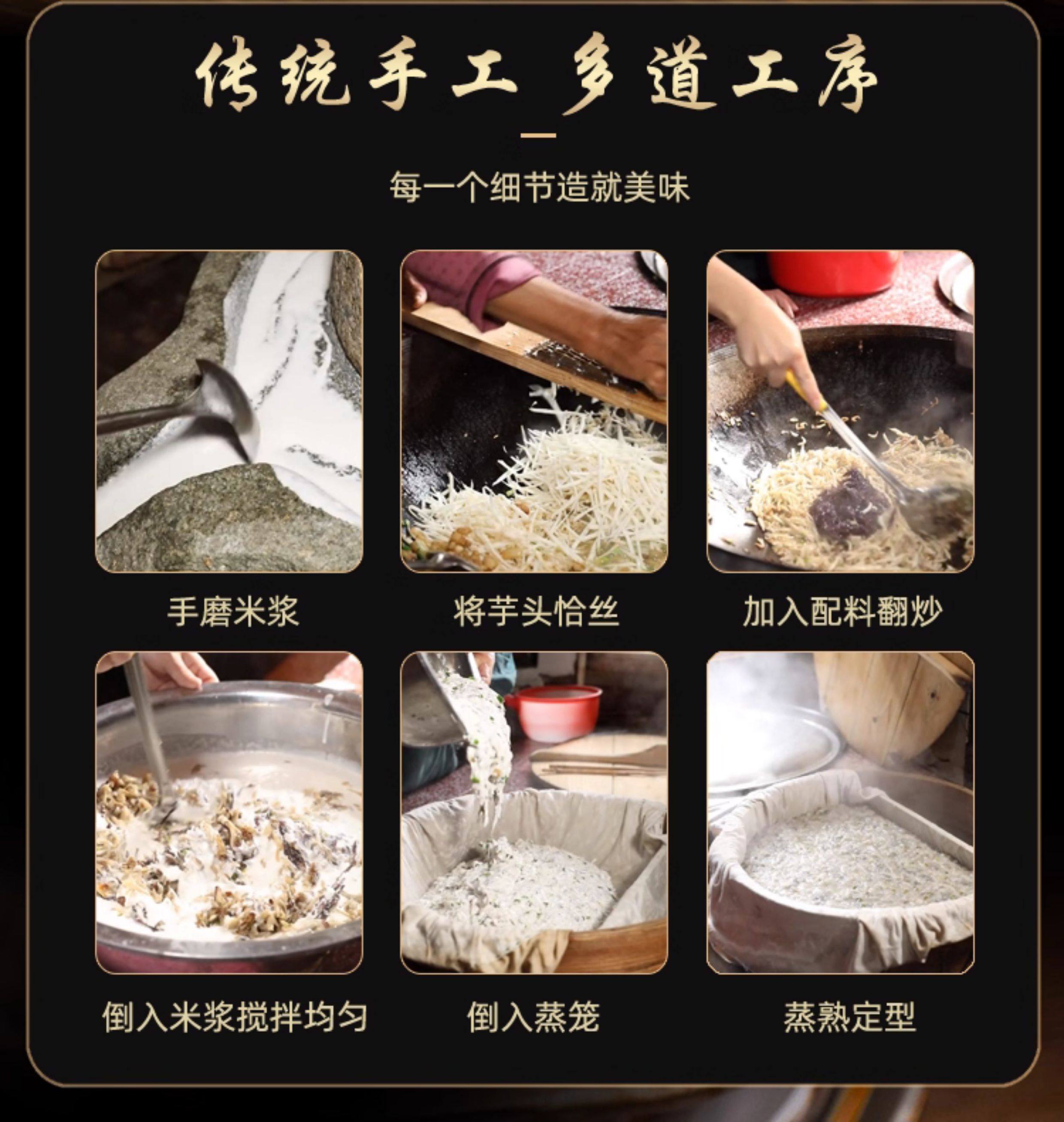 传统手工 多道工序

每一个细节造就美味

手磨米浆

将芋头恰丝

加入配料翻炒

倒入米浆搅拌均匀

倒入蒸笼

蒸熟定型