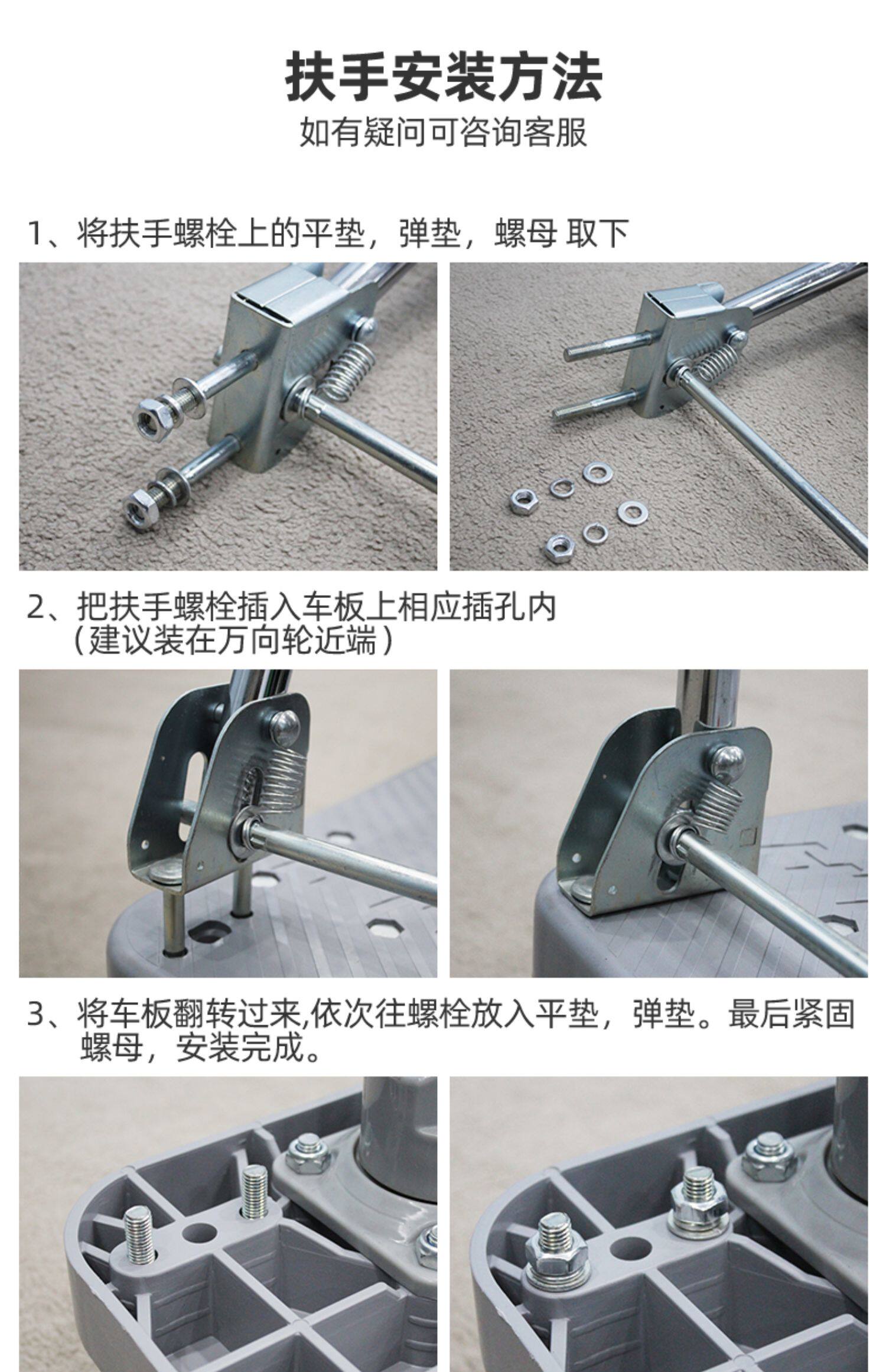 扶手安装方法
如有疑问可咨询客服

1、将扶手螺栓上的平垫，弹垫，螺母 取下

2、把扶手螺栓插入车板上相应插孔内
（建议装在万向轮近端）

3、将车板翻转过来,依次往螺栓放入平垫，弹垫。最后紧固螺母，安装完成。