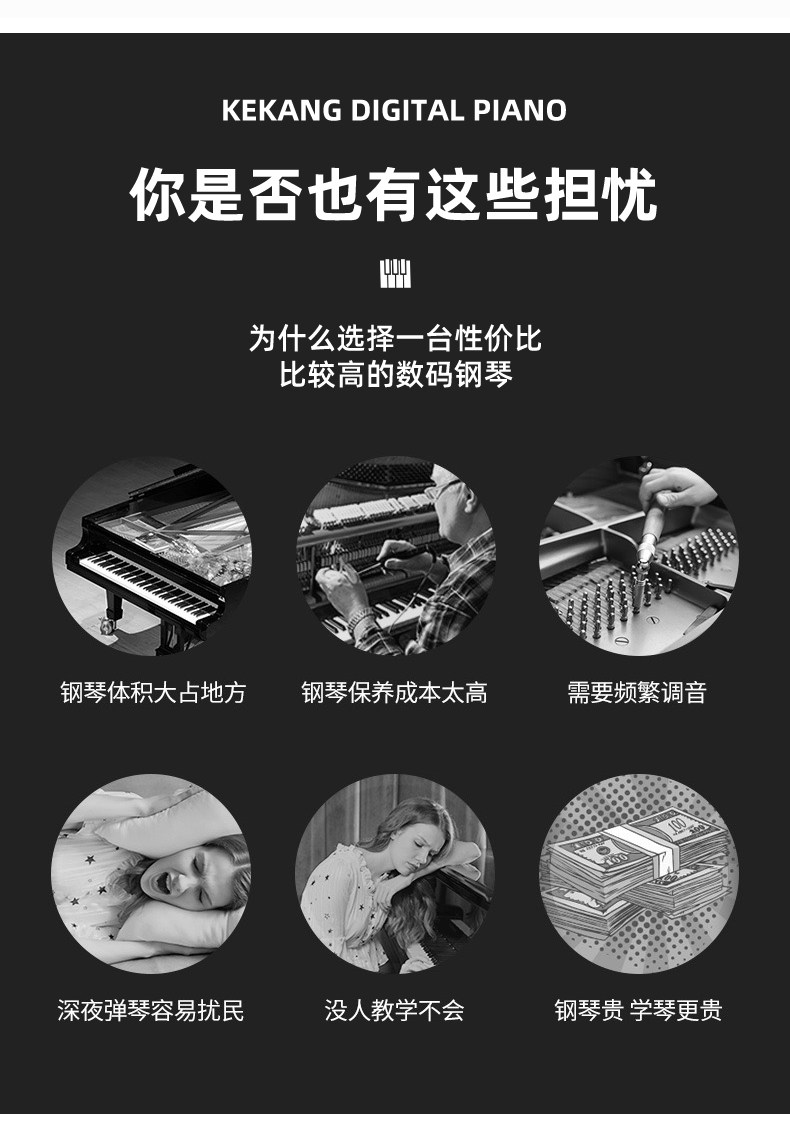 KEKANG DIGITAL PIANO

你是否也有这些担忧

为什么选择一台性价比
比较高的数码钢琴

钢琴体积大占地方

钢琴保养成本太高

需要频繁调音

深夜弹琴容易扰民

没人教学不会

钢琴贵 学琴更贵