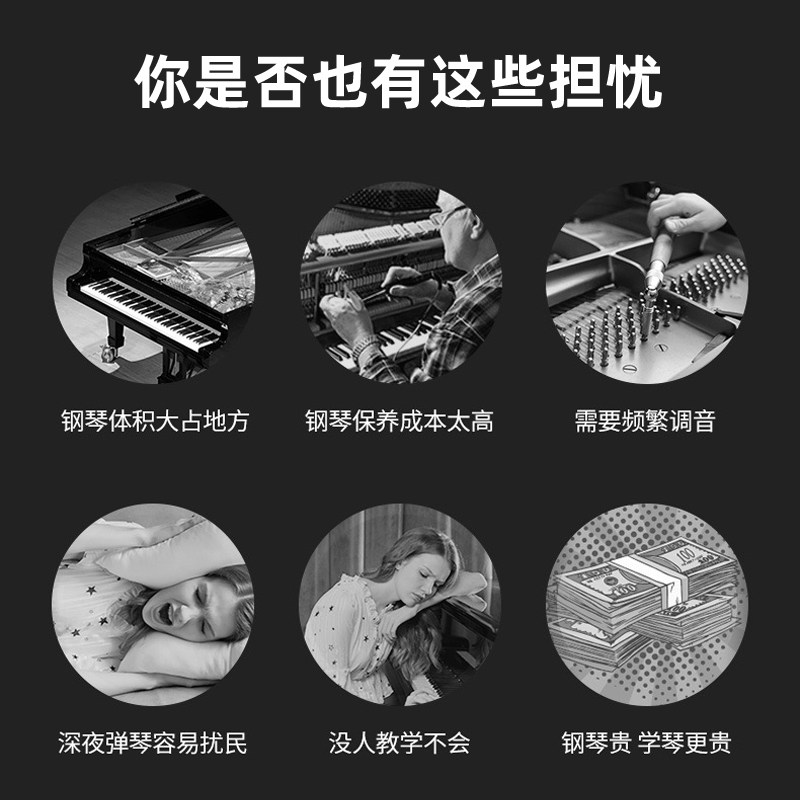 你是否也有这些担忧

钢琴体积大占地方

钢琴保养成本太高

需要频繁调音

深夜弹琴容易扰民

没人教学不会

钢琴贵 学琴更贵