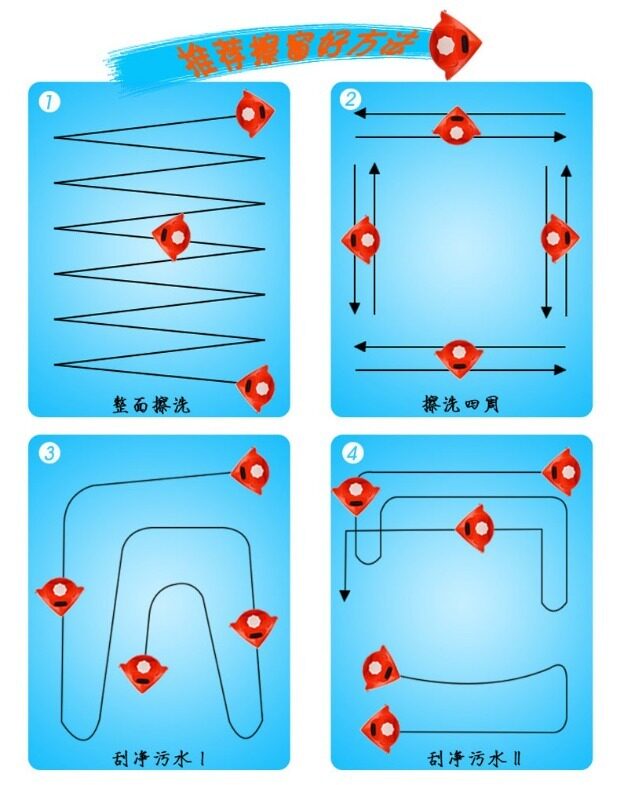 推荐擦窗好方法

1
整面擦洗

2
擦洗四周

3
刮净污水 I

4
刮净污水 II