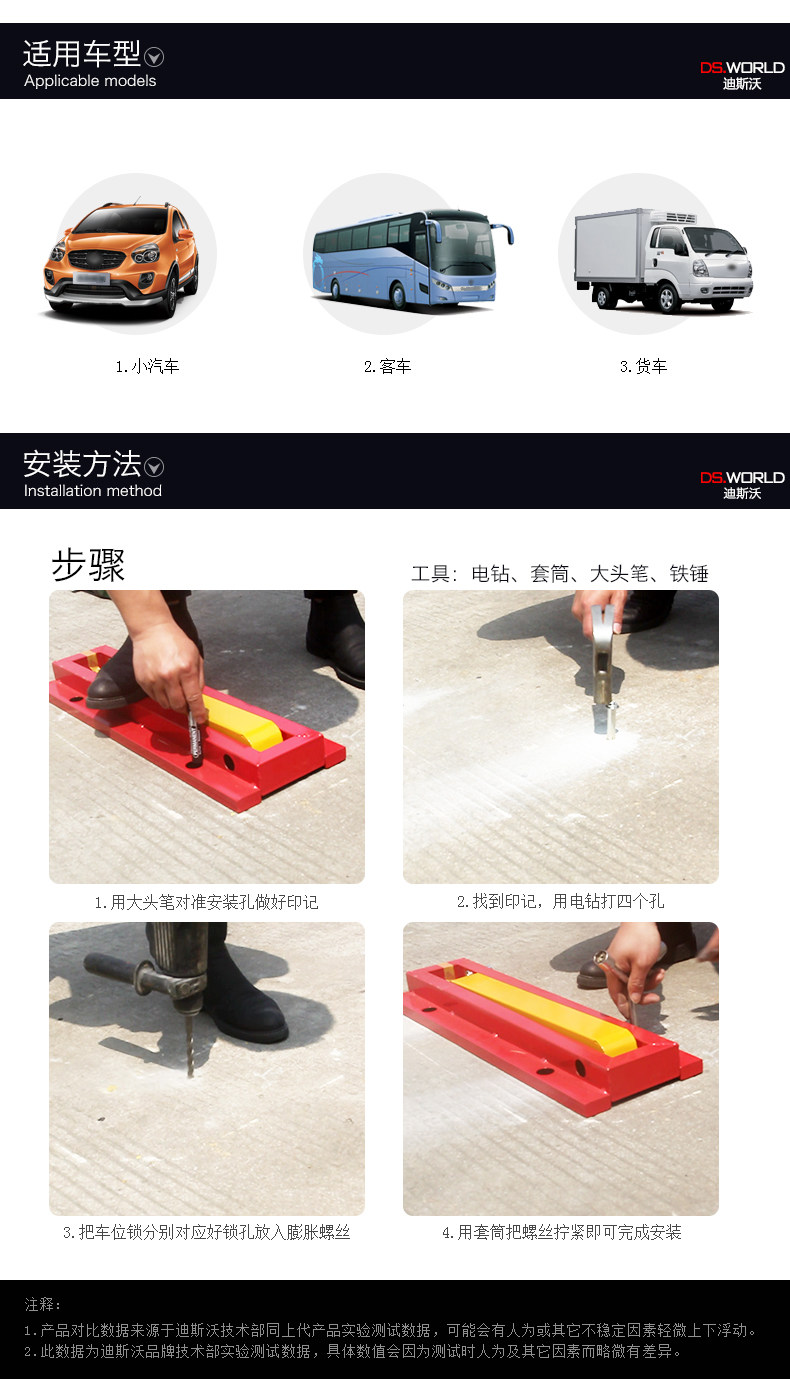 适用车型
Applicable models

DS.WORLD
迪斯沃

1.小汽车

2.客车

3.货车

安装方法
Installation method

DS.WORLD
迪斯沃

步骤

工具：电钻、套筒、大头笔、铁锤

1.用大头笔对准安装孔做好印记

2.找到印记，用电钻打四个孔

3.把车位锁分别对应好锁孔放入膨胀螺丝

4.用套筒把螺丝拧紧即可完成安装

注释：

1.产品对比数据来源于迪斯沃技术部同上代产品实验测试数据，可能会有人为或其它不稳定因素轻微上下浮动。
2.此数据为迪斯沃品牌技术部实验测试数据，具体数值会因为测试时人为及其它因素而略微有差异。