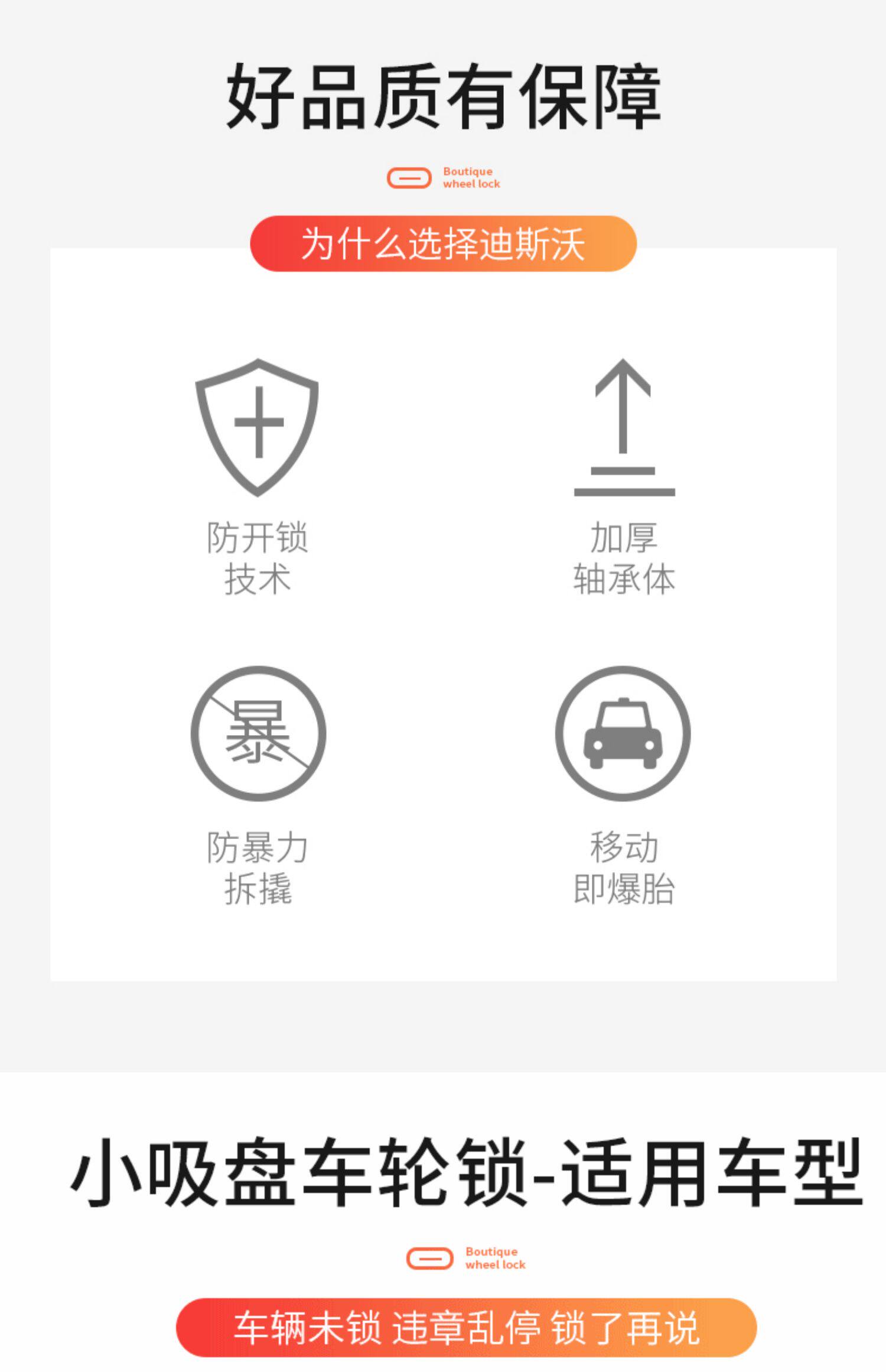 好品质有保障

Boutique
wheel lock

为什么选择迪斯沃

防开锁
技术

加厚
轴承体

暴

防暴力
拆撬

移动
即爆胎

小吸盘车轮锁-适用车型

Boutique
wheel lock

车辆未锁 违章乱停 锁了再说