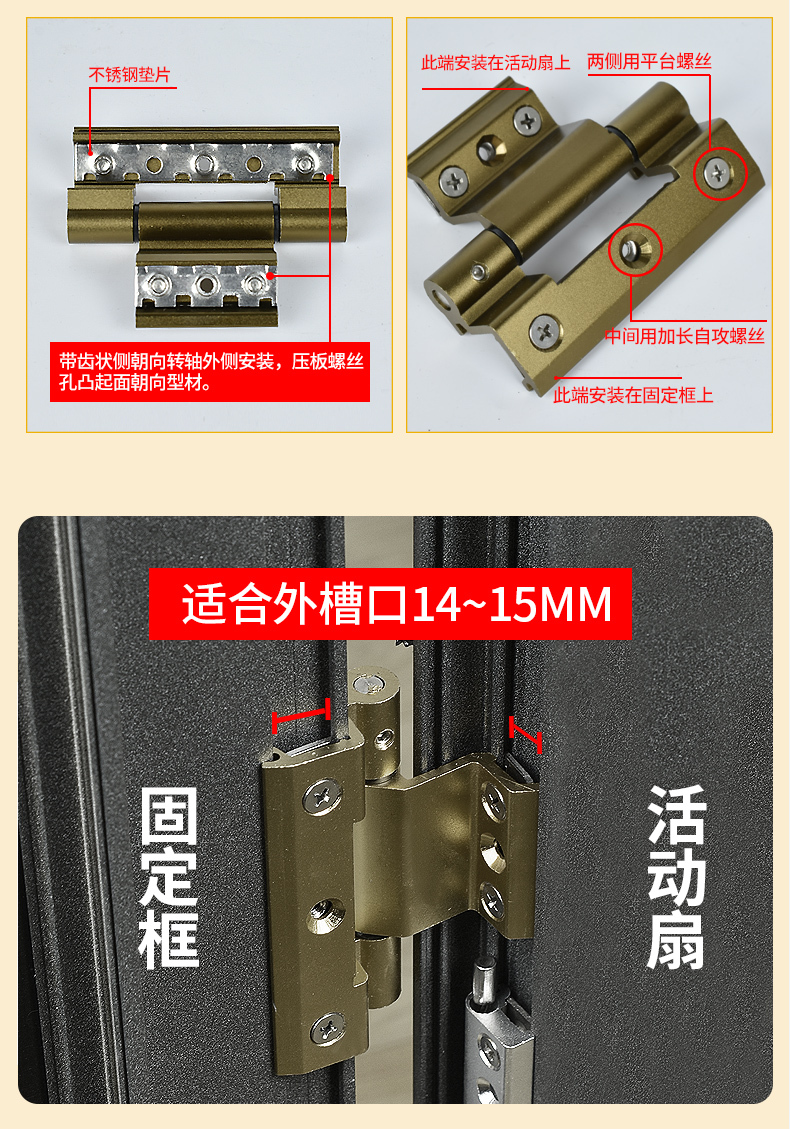 不锈钢垫片

带齿状侧朝向转轴外侧安装，压板螺丝孔凸起面朝向型材。

此端安装在活动扇上

两侧用平台螺丝

中间用加长自攻螺丝

此端安装在固定框上

适合外槽口14~15MM

固定框

活动扇