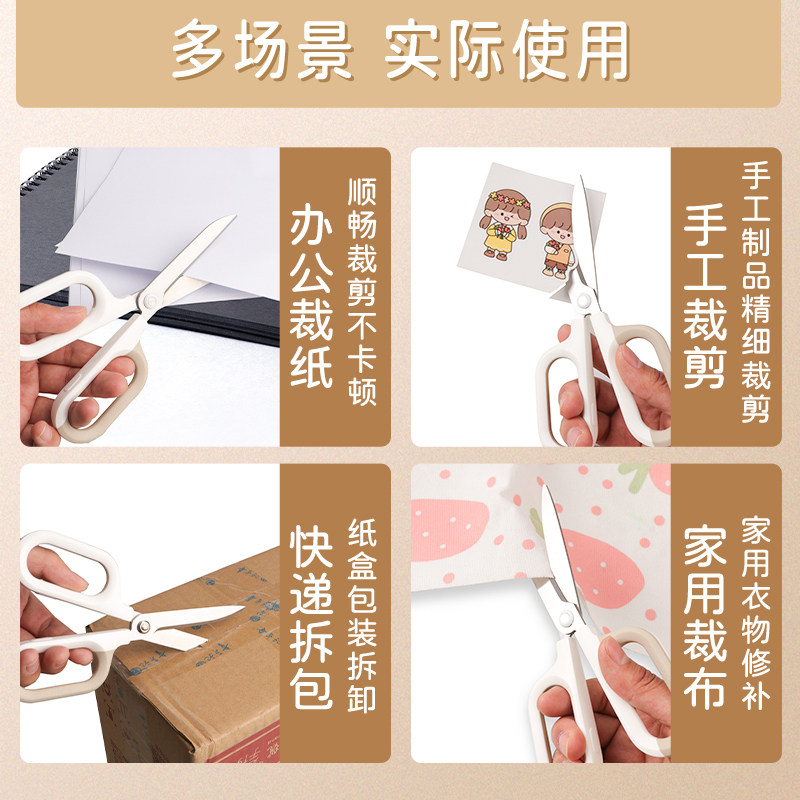 多场景 实际使用

办公裁纸
顺畅裁剪不卡顿

手工裁剪
手工制品精细裁剪

快递拆包
纸盒包装拆卸

家用裁布
家用衣物修补