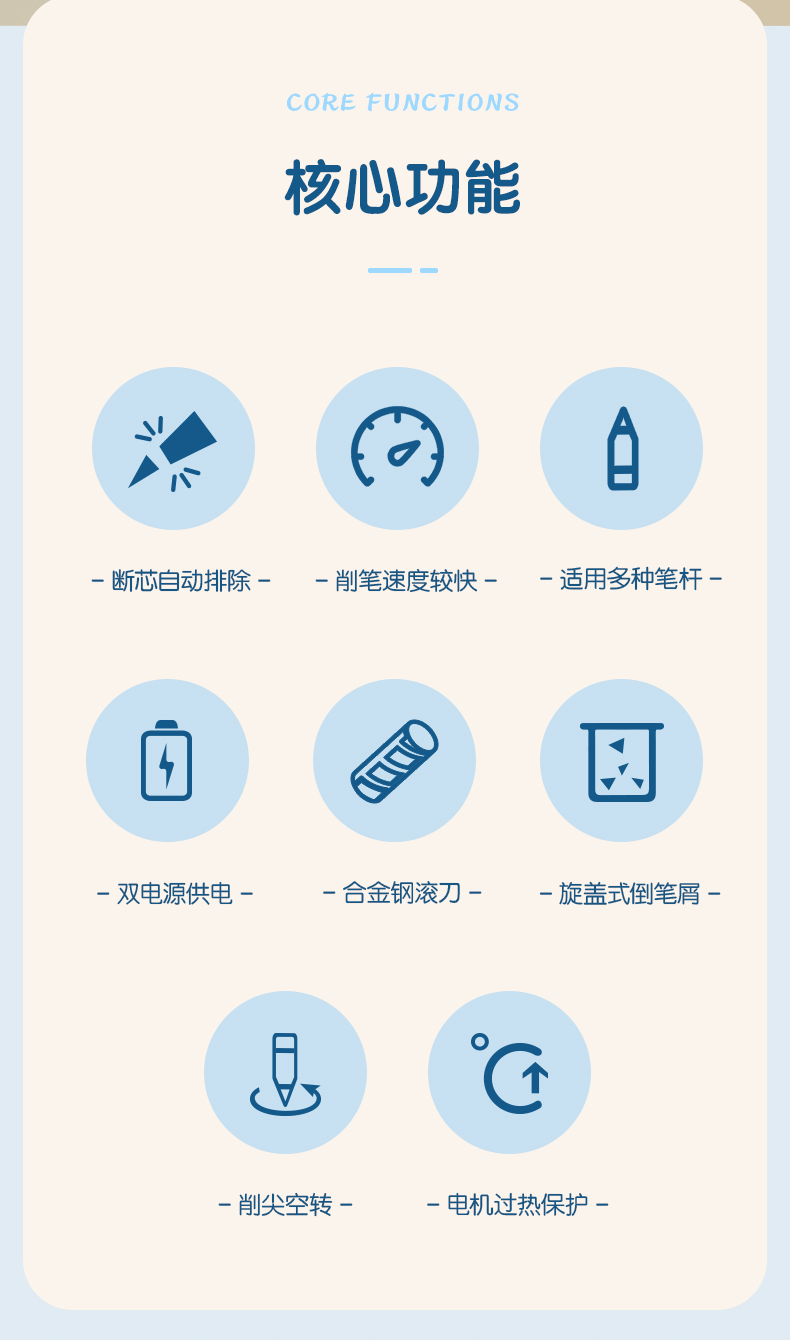 CORE FUNCTIONS

核心功能

- 断芯自动排除 -

- 削笔速度较快 -

- 适用多种笔杆 -

- 双电源供电 -

- 合金钢滚刀 -

- 旋盖式倒笔屑 -

- 削尖空转 -

- 电机过热保护 -