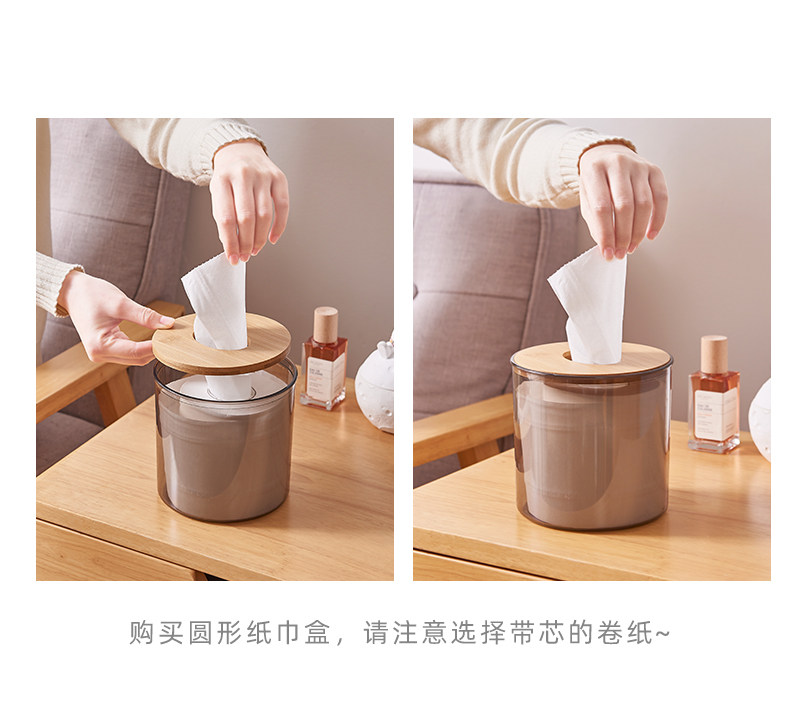 购买圆形纸巾盒，请注意选择带芯的卷纸~