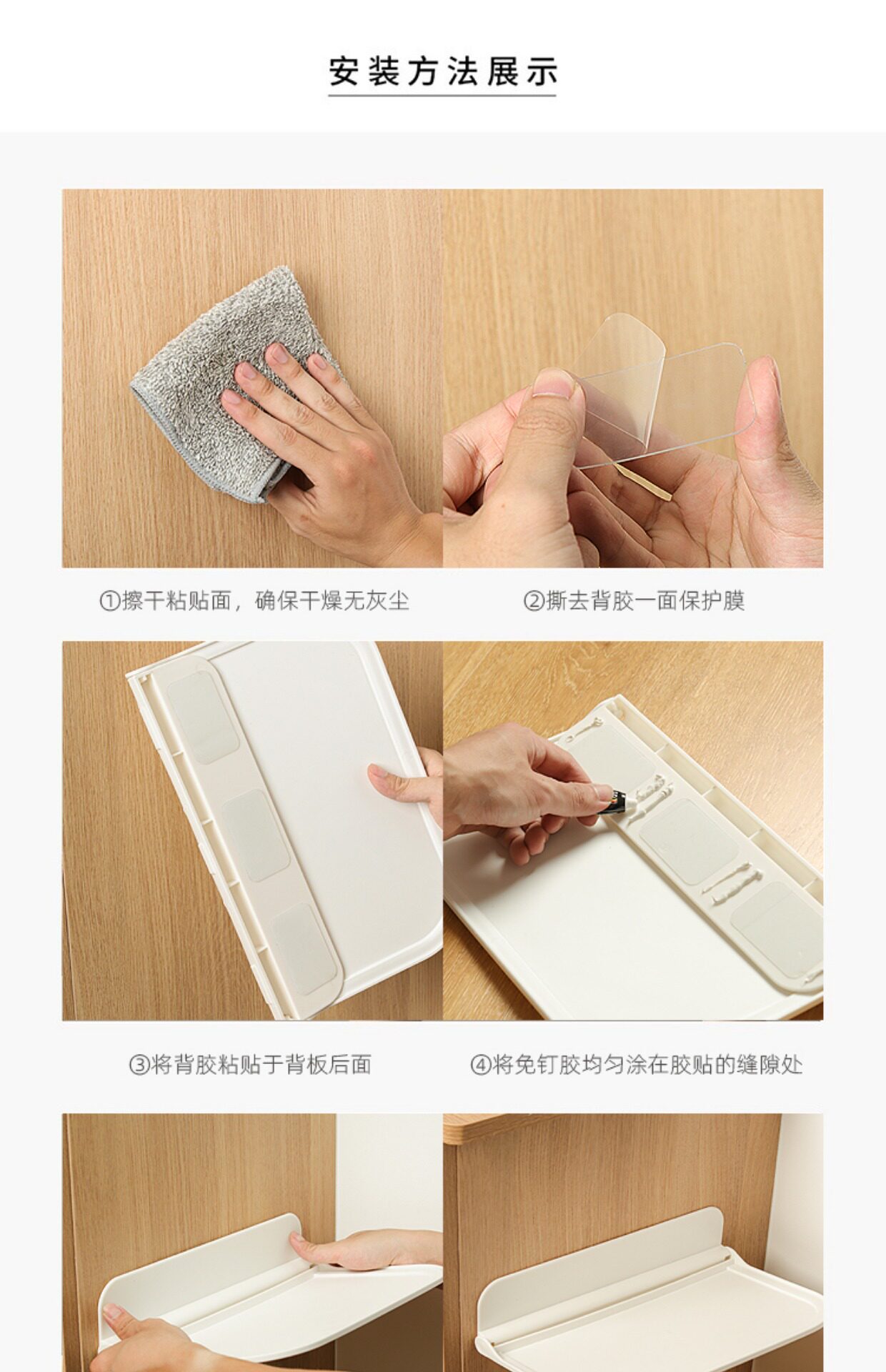 安装方法展示

①擦干粘贴面，确保干燥无灰尘

②撕去背胶一面保护膜

③将背胶粘贴于背板后面

④将免钉胶均匀涂在胶贴的缝隙处